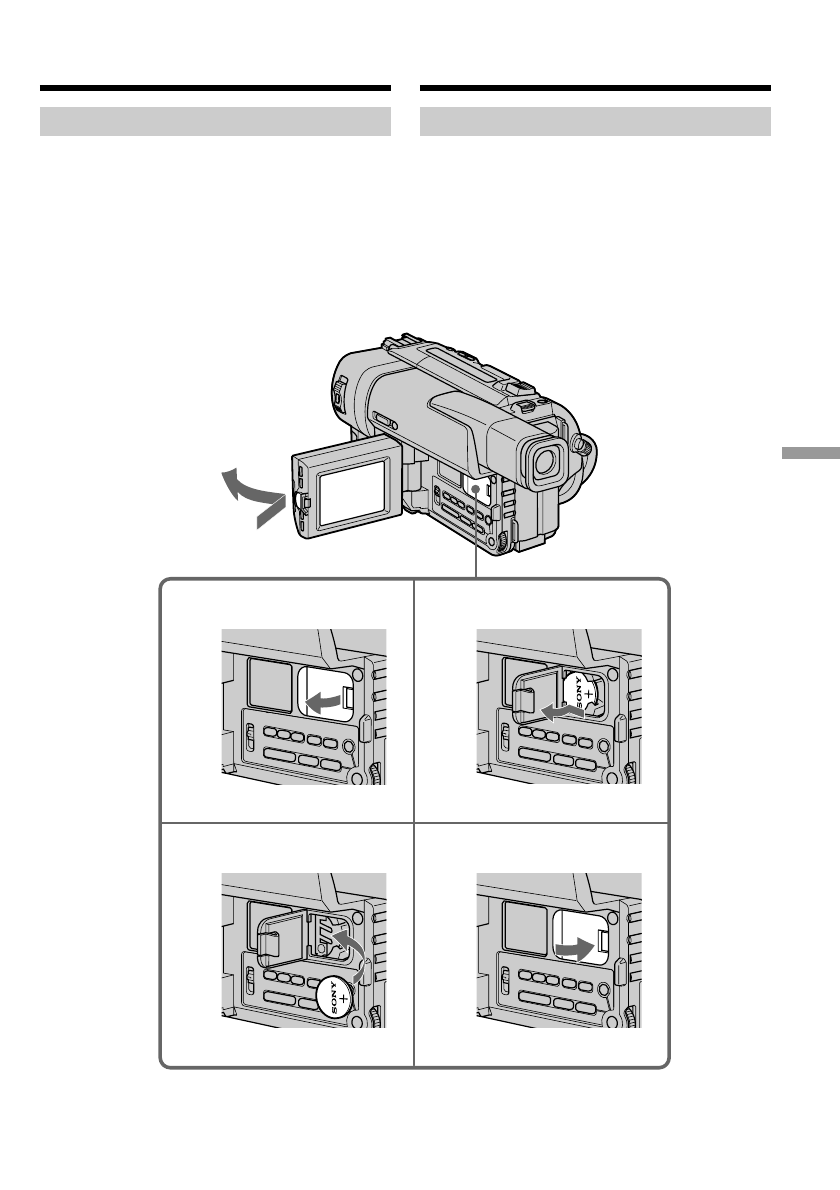 SONY
+

SONY
+