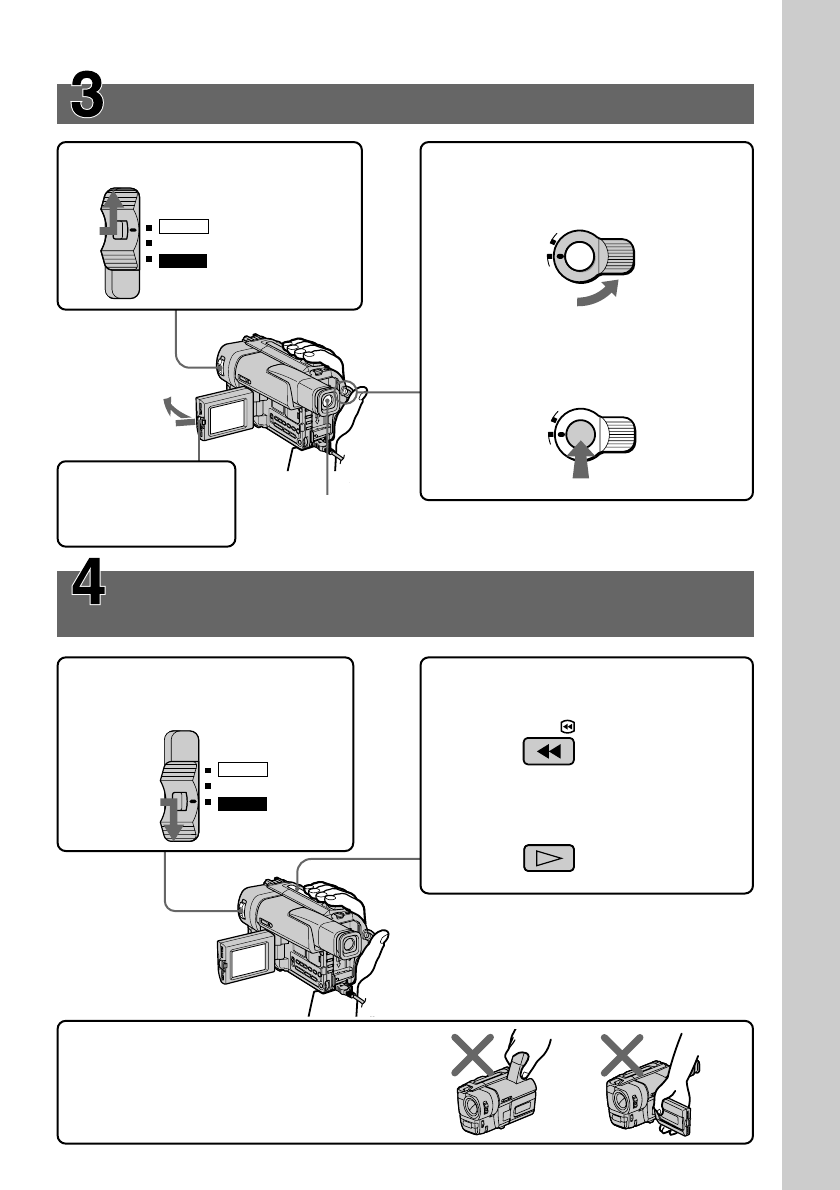 3

4