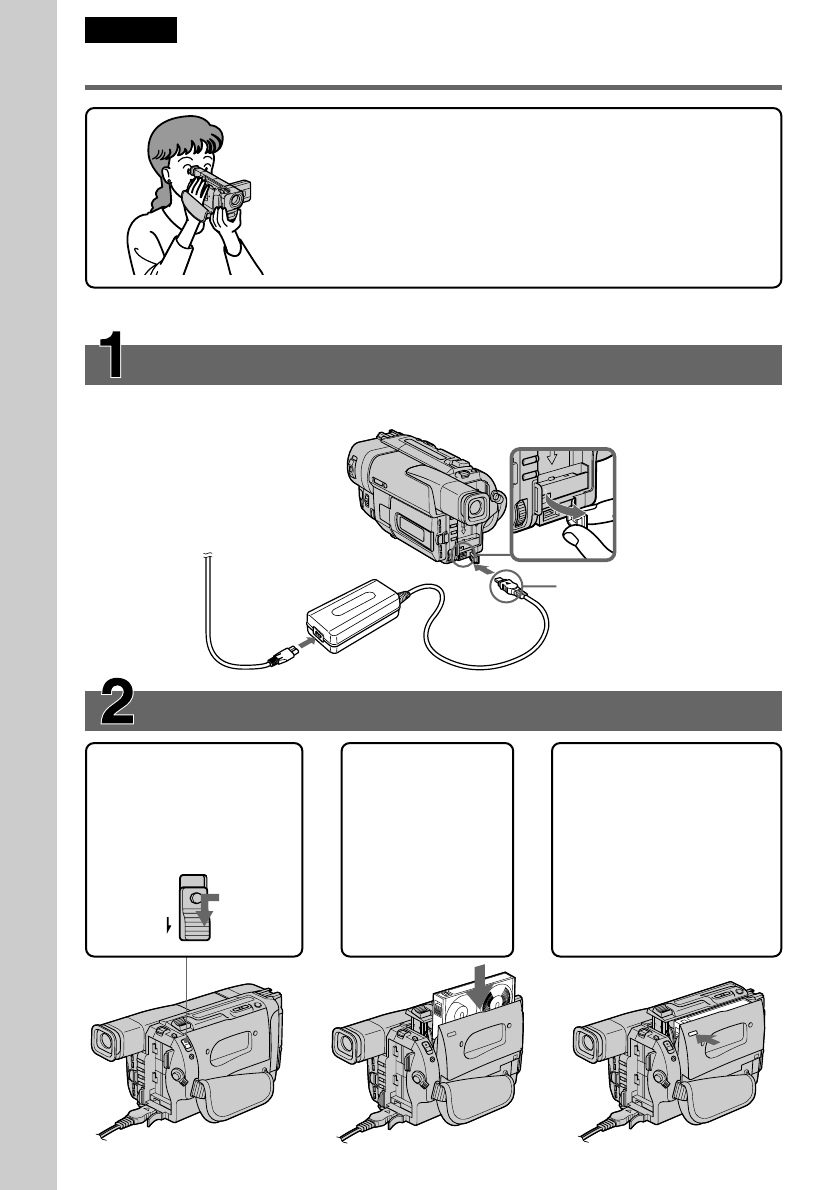 1

2