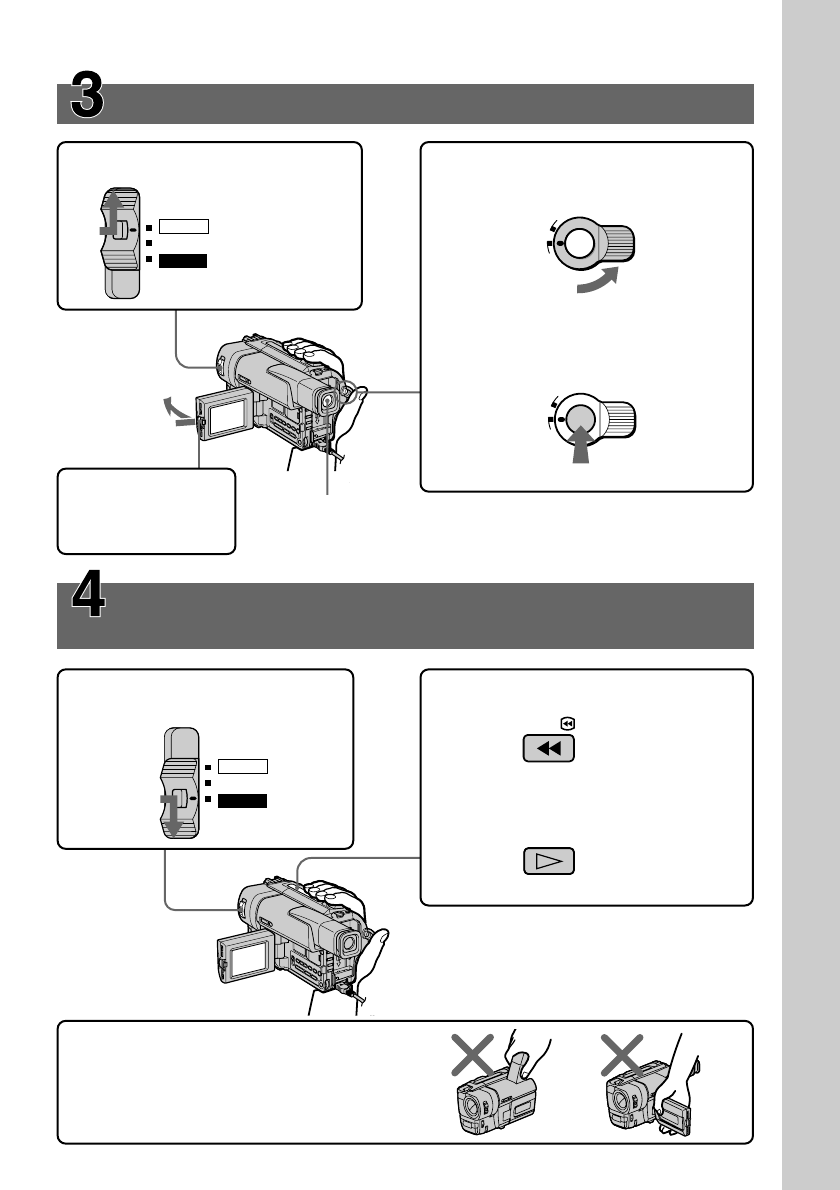 3

4