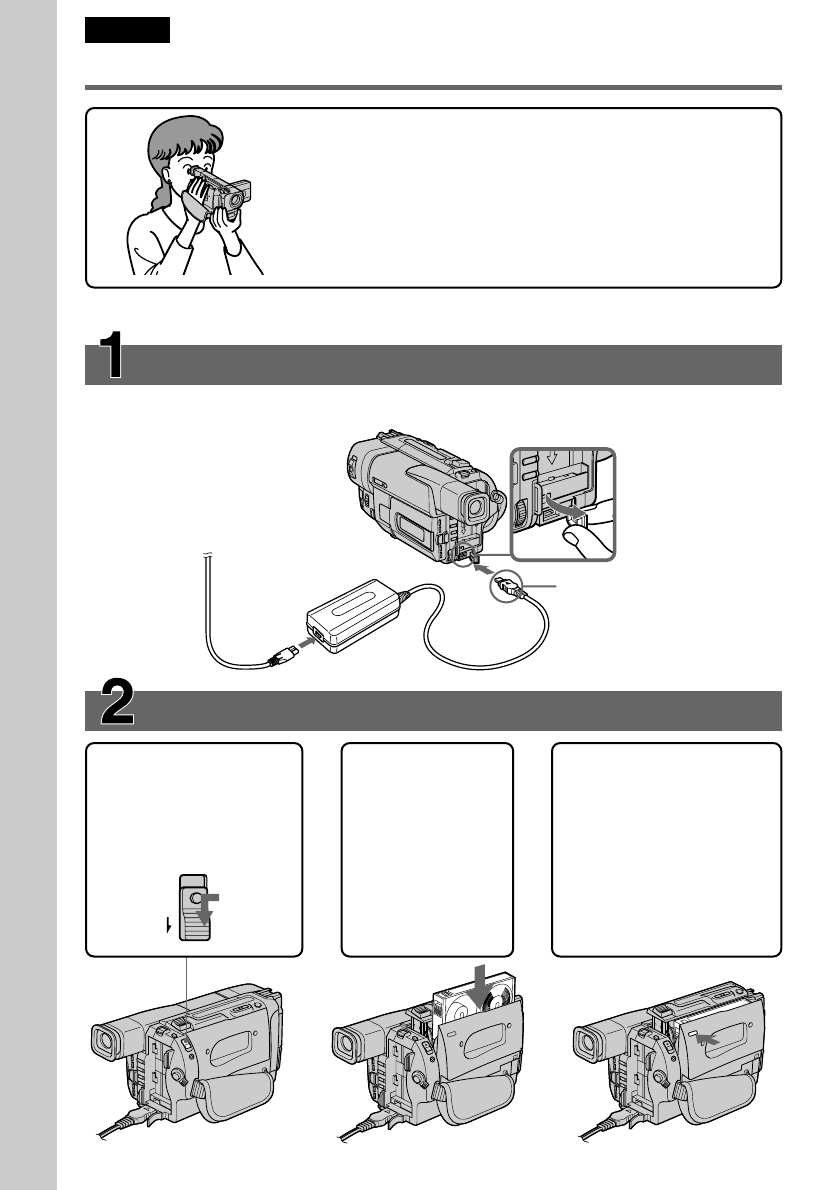 1

2