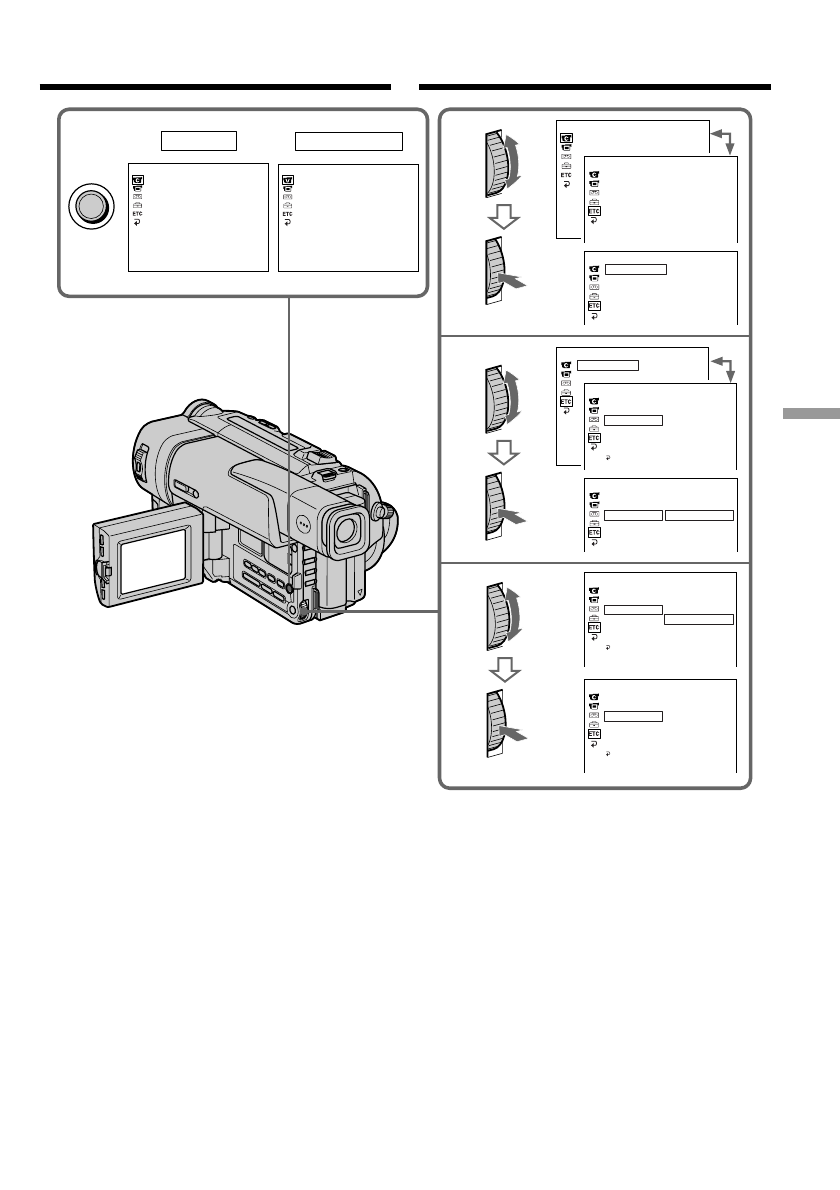 ETC

ETC

ETC

ETC

ETC

ETC

ETC

ETC

ETC

ETC