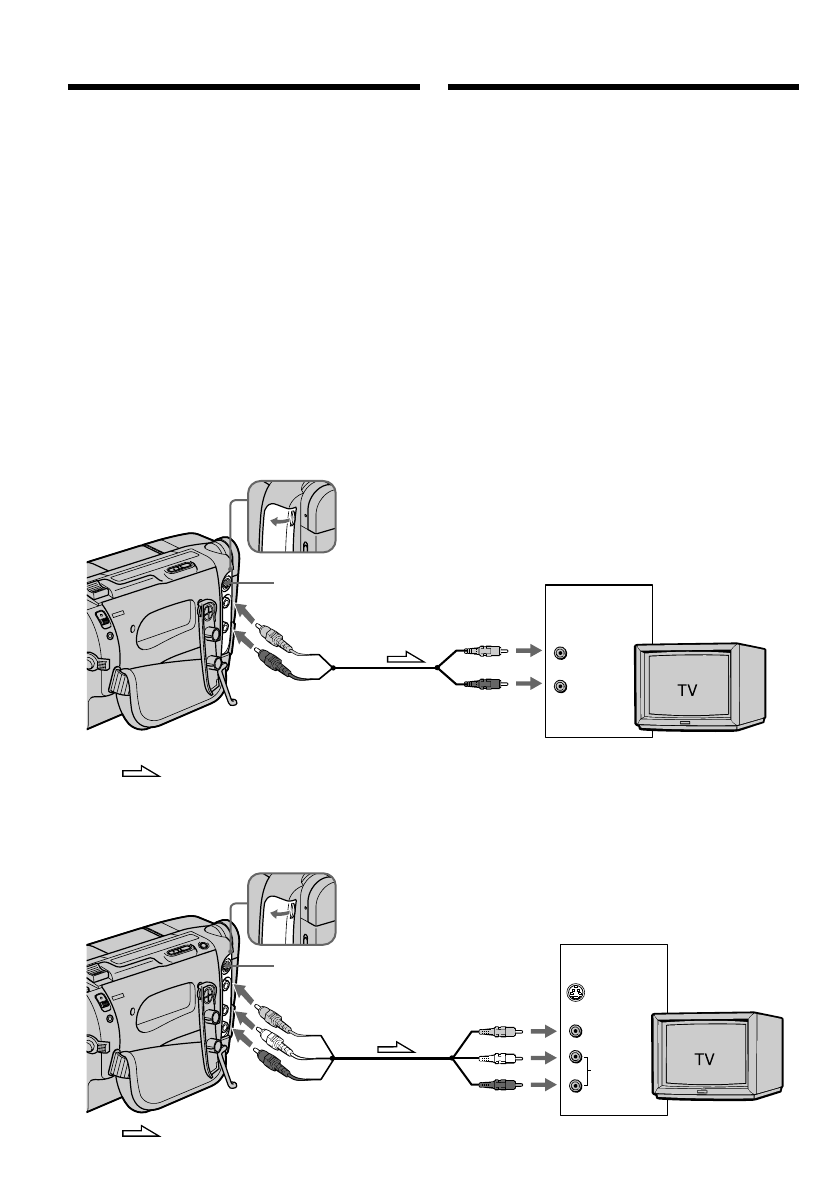 TV

TV