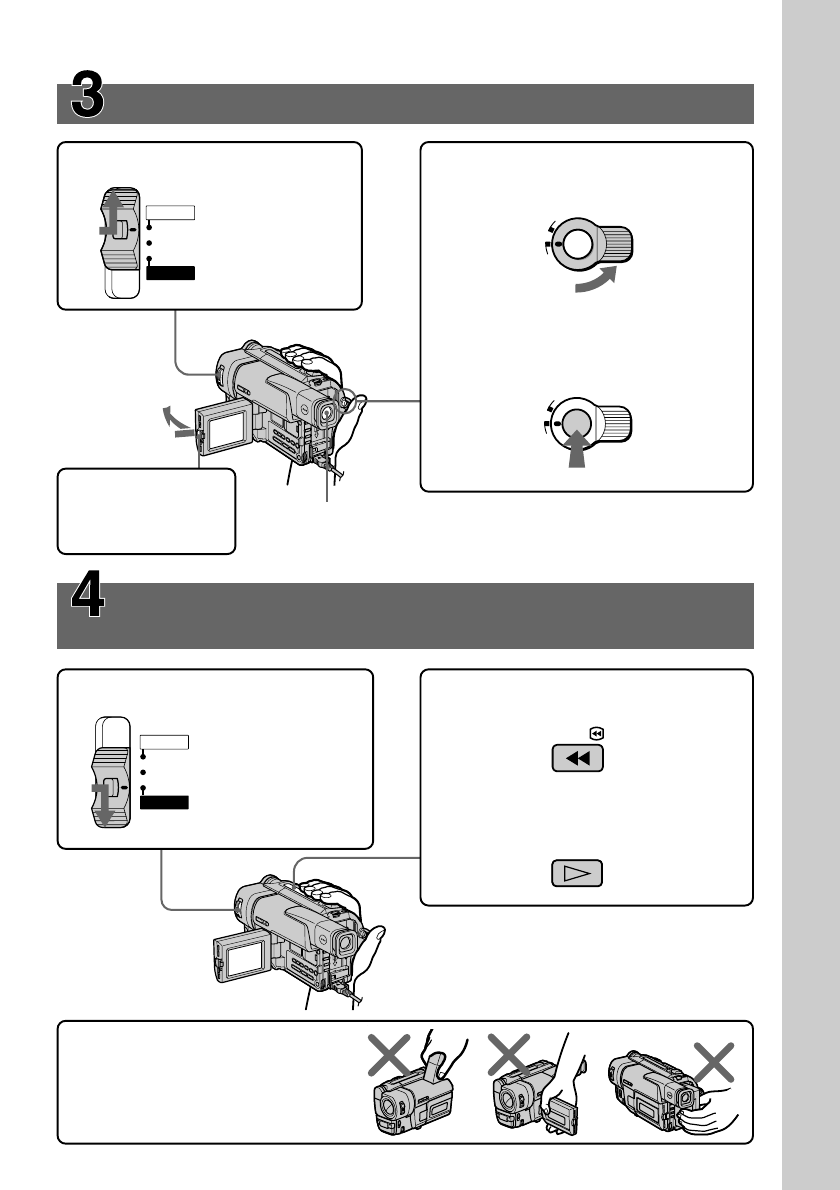 3

4