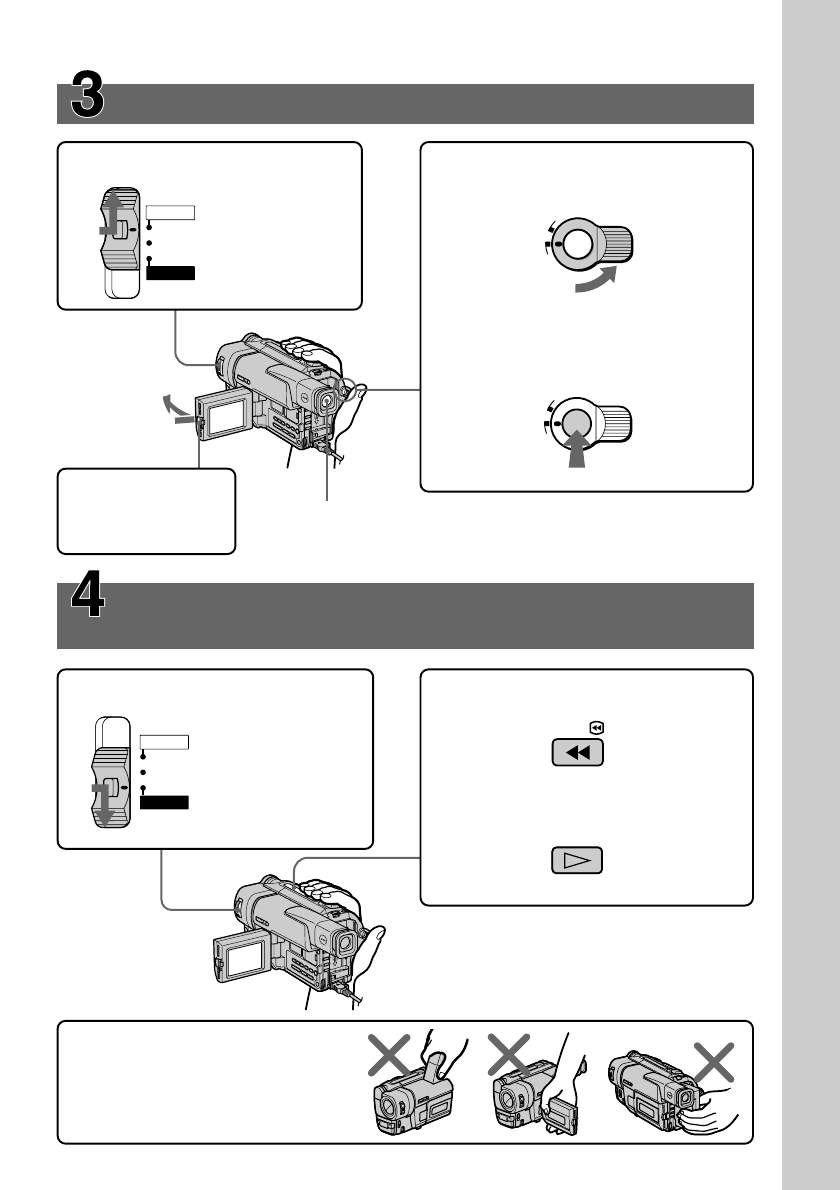 3

4