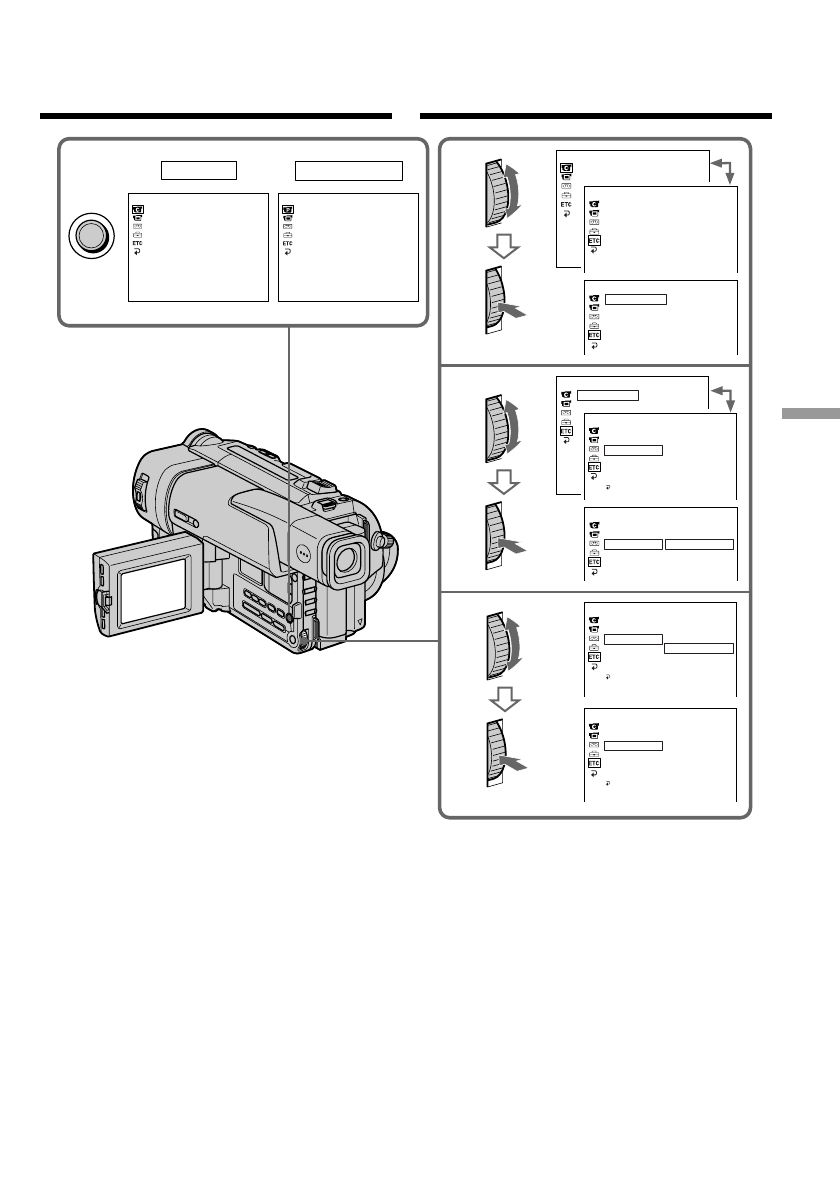 ETC

ETC
ETC

ETC

ETC
ETC

ETC
ETC

ETC