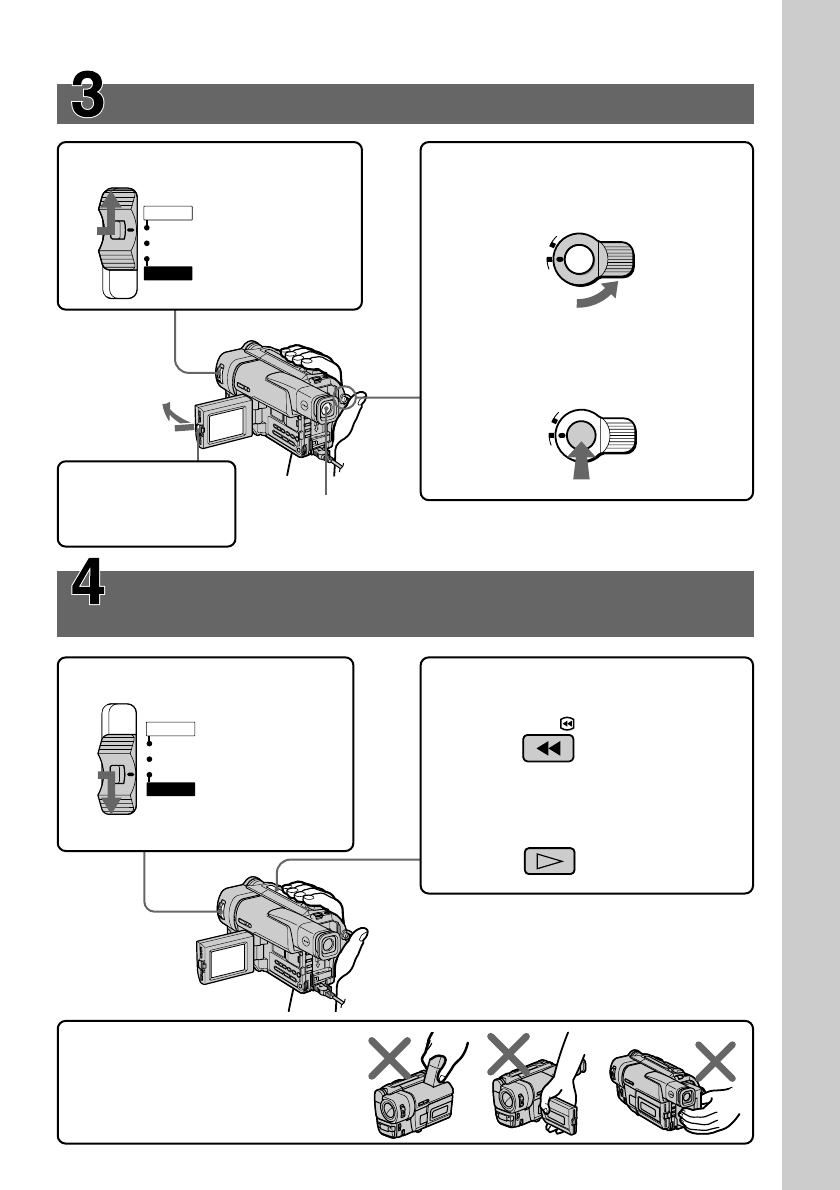 3

4