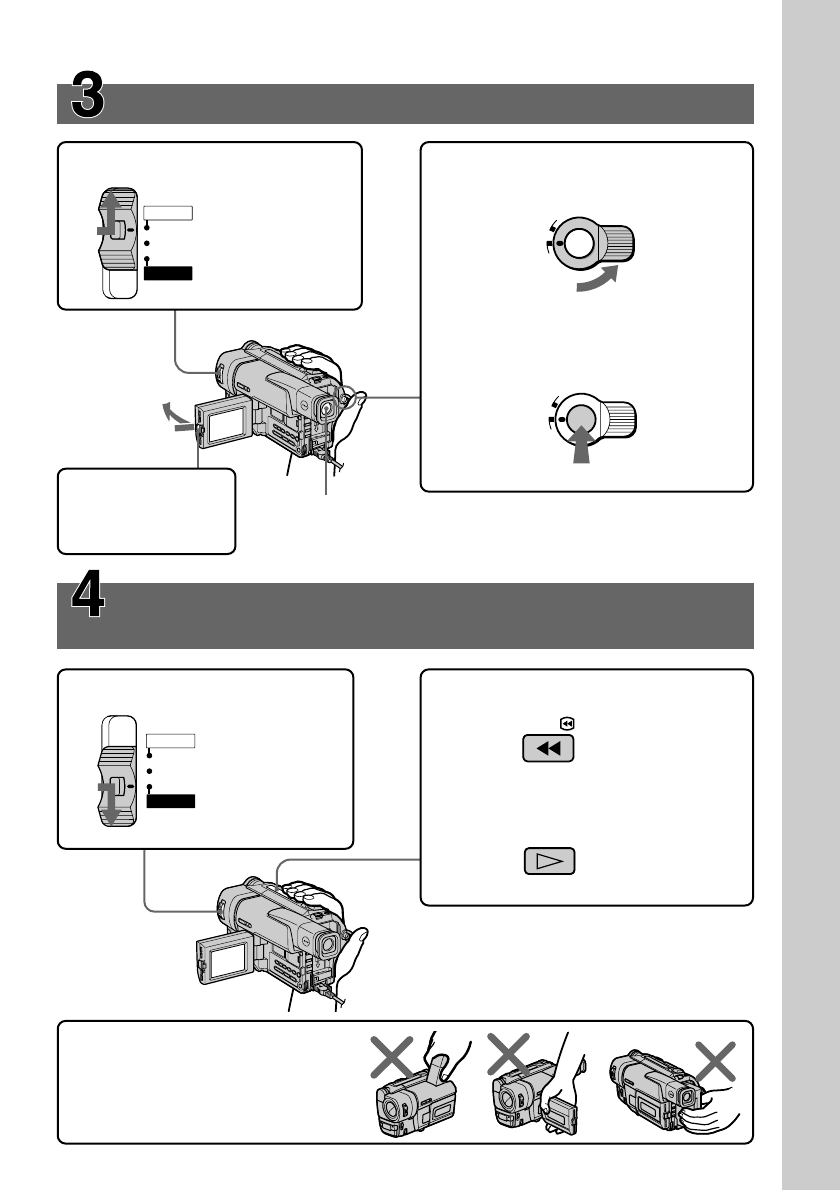 3

4