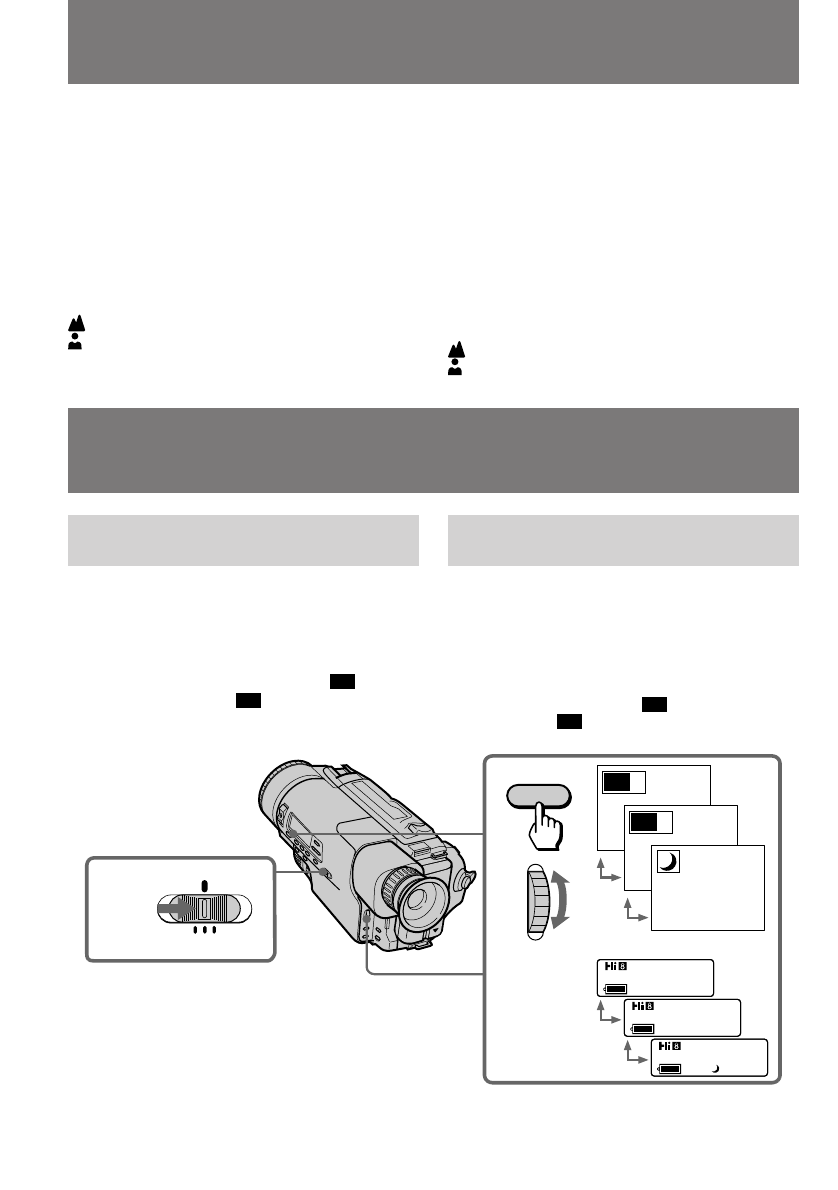 Hi 8

Hi 8

Hi 8