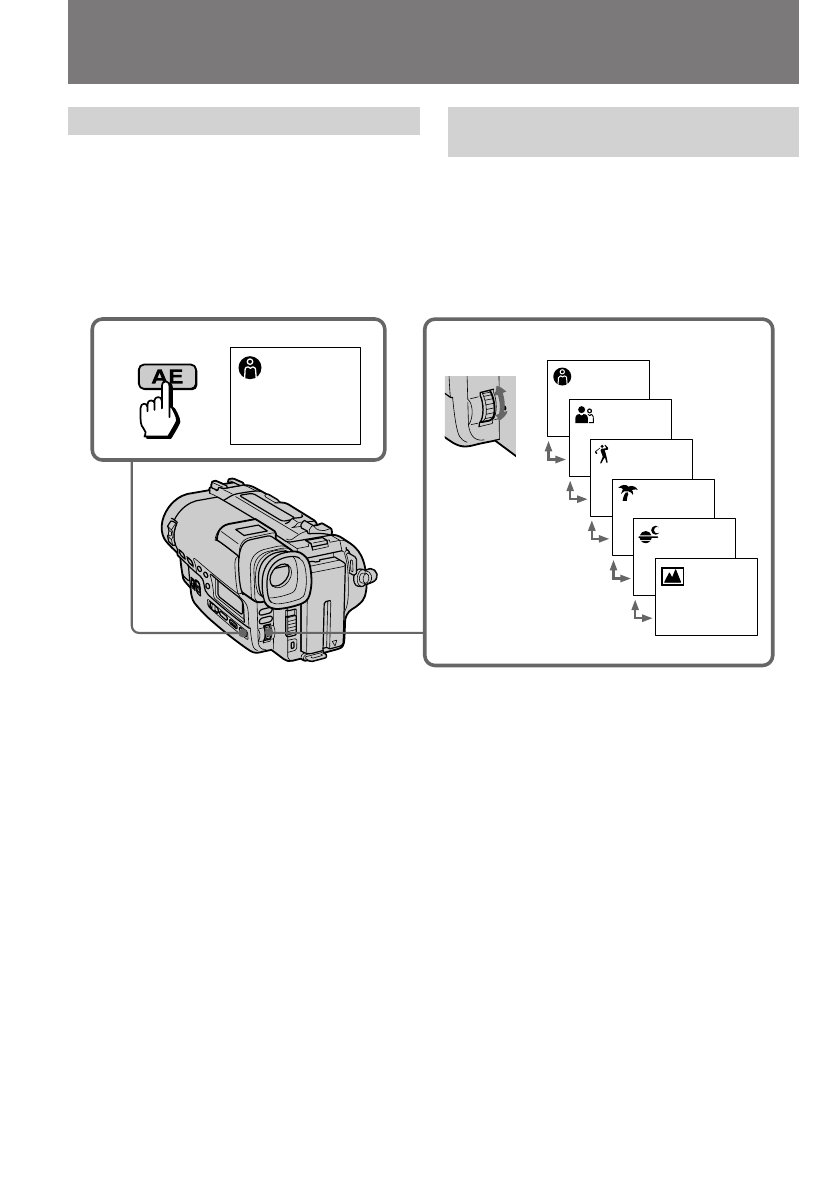 AE