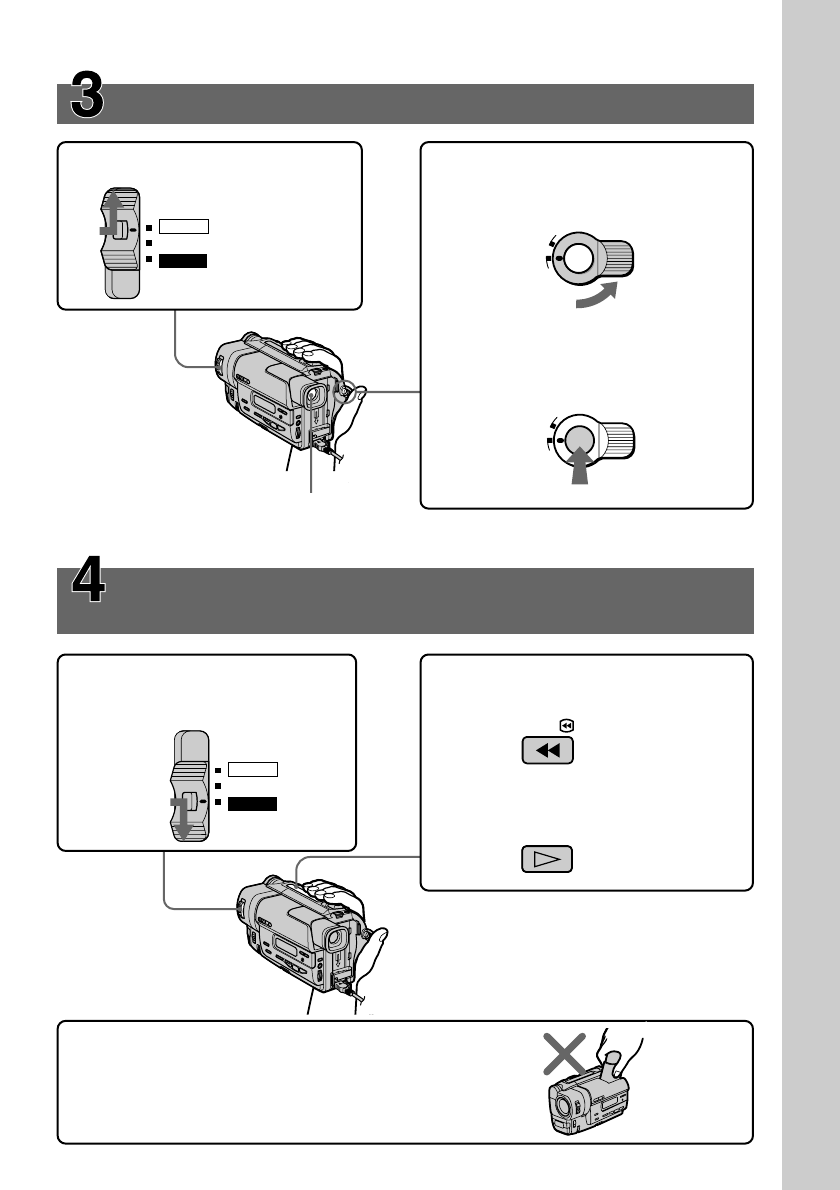 3

4