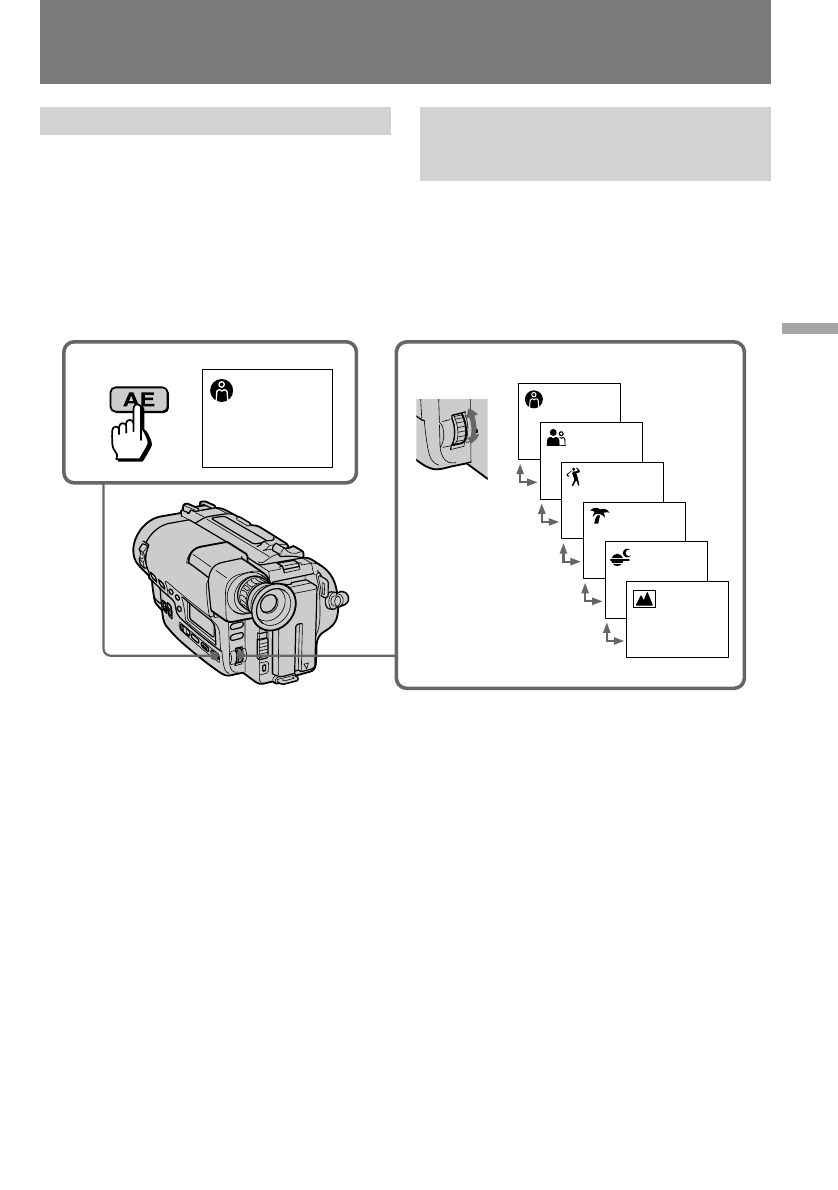 AE