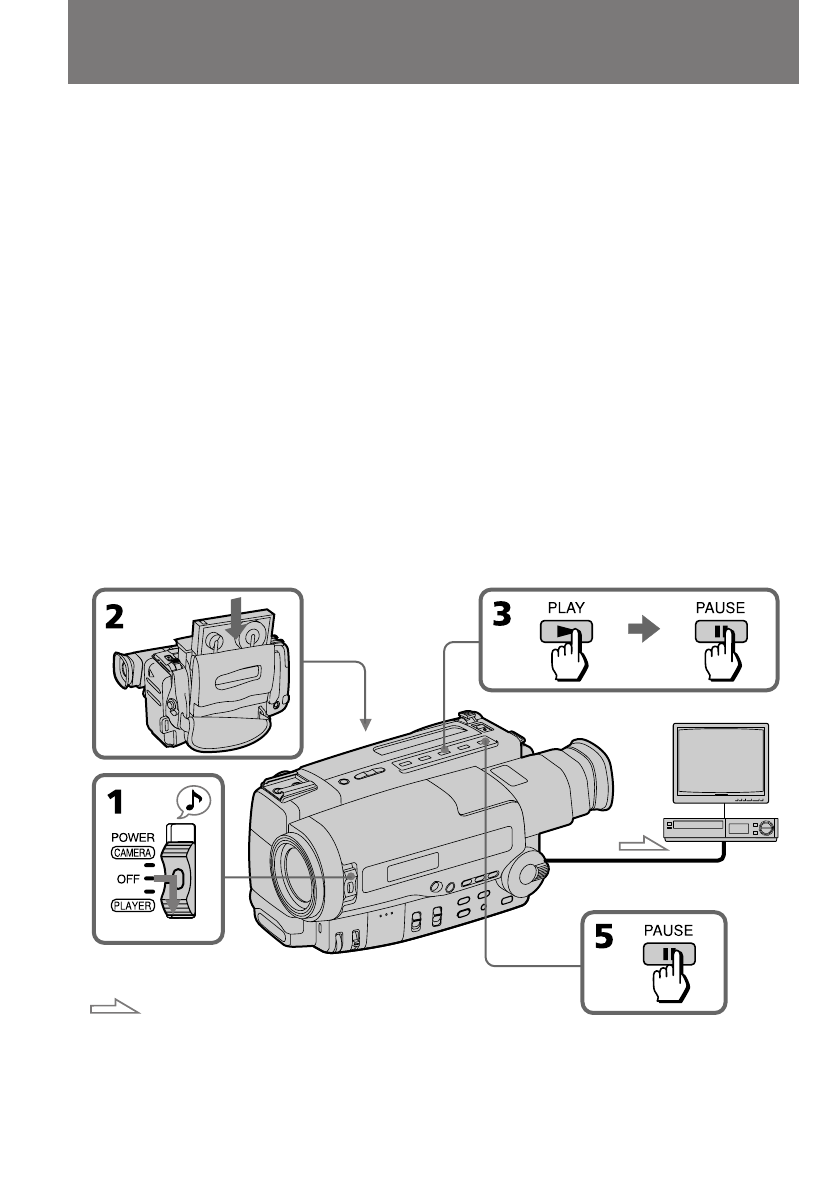 2

3
PLAY
PAUSE

1
POWER
CAMERA
OFF
PLAYER

5
PAUSE