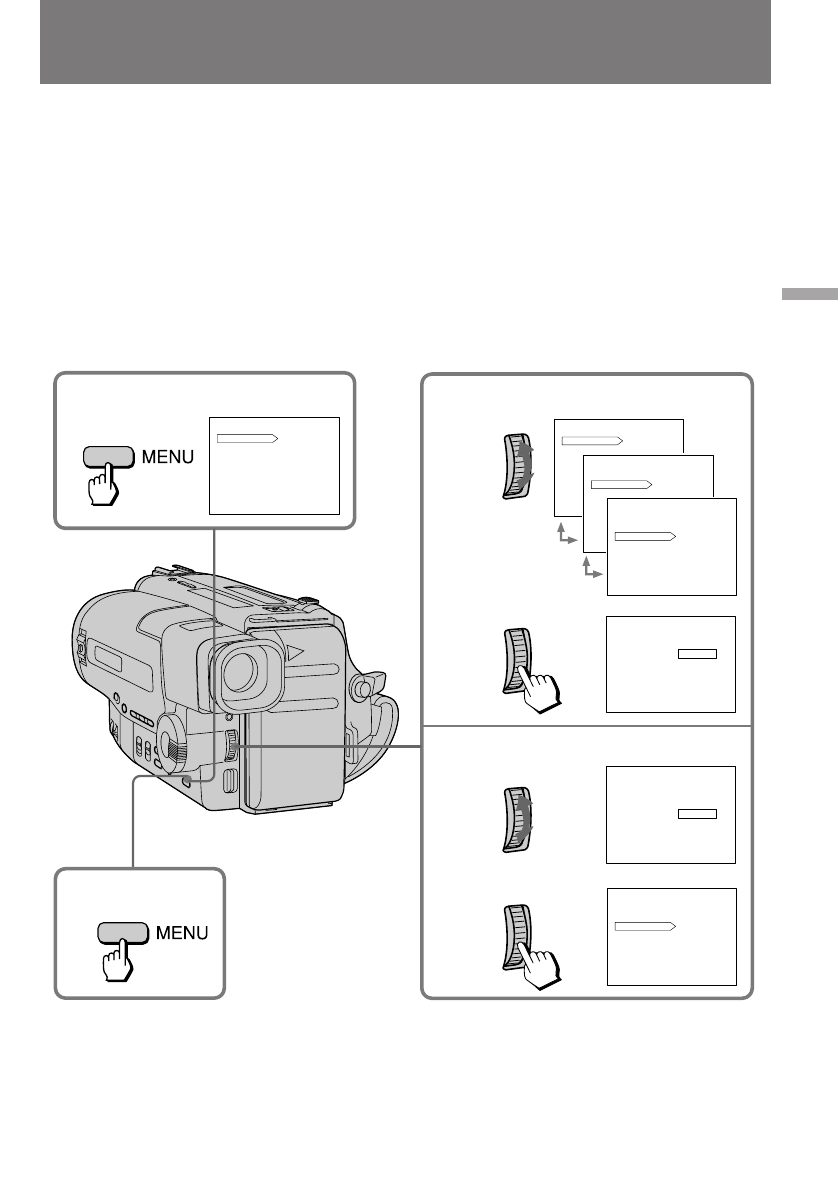 MENU

MENU