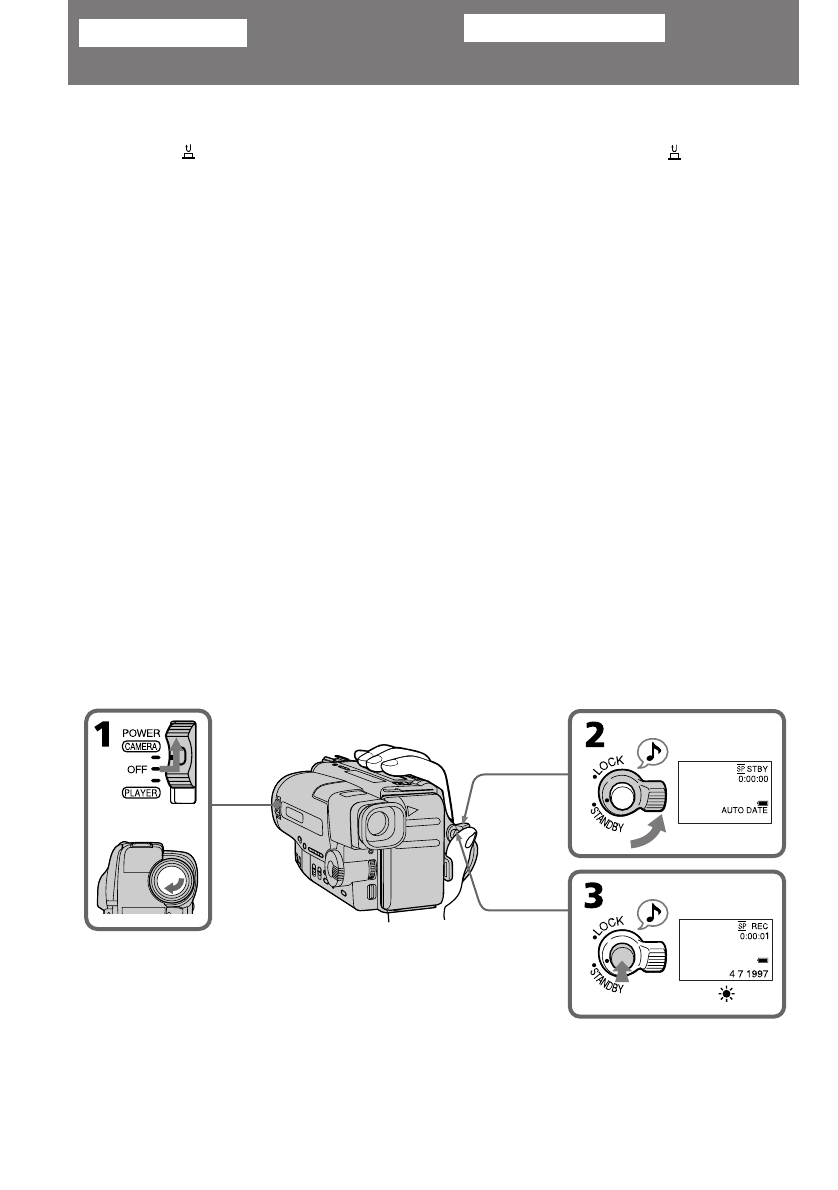 1
POWER
CAMERA
OFF
PLAYER

2
LOCK
STANDBY
SP STBY
0:00:00
AUTO DATE

3
LOCK
STANDBY
SP REC
0:00:01
4 7 1997