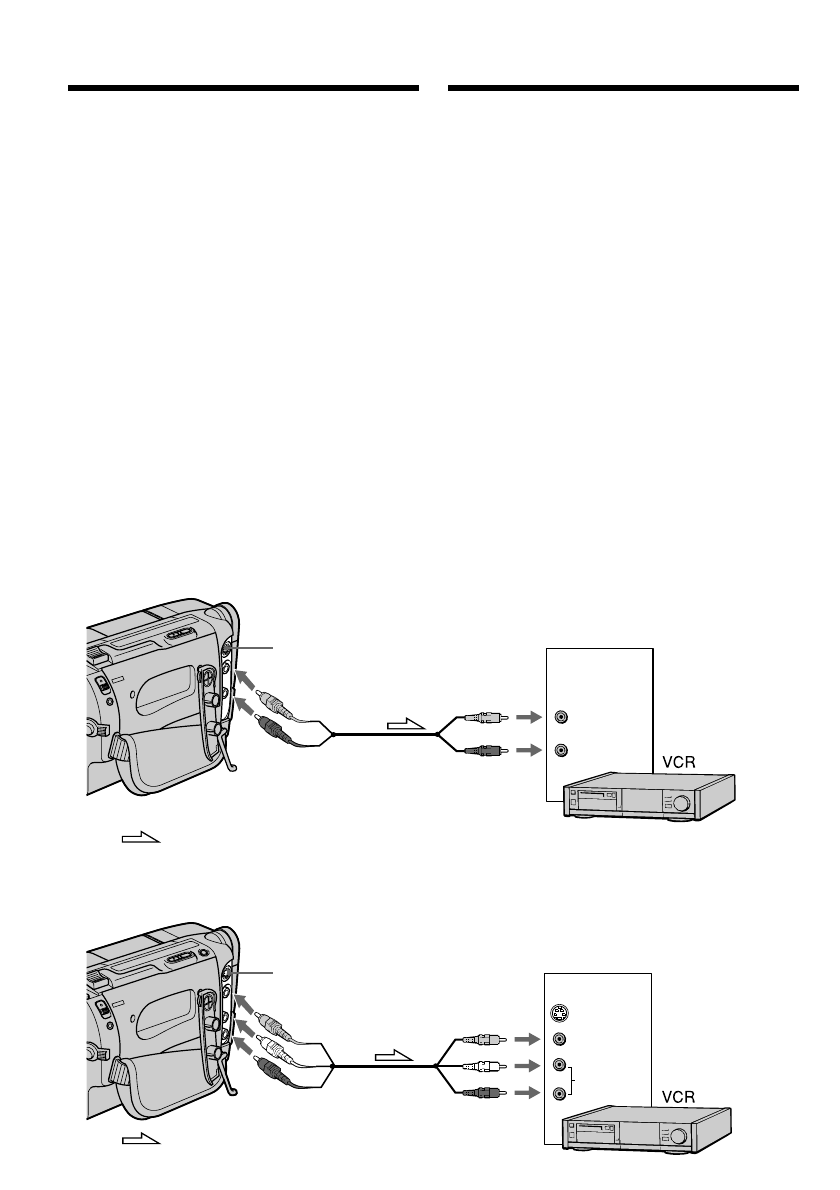 VCR

VCR