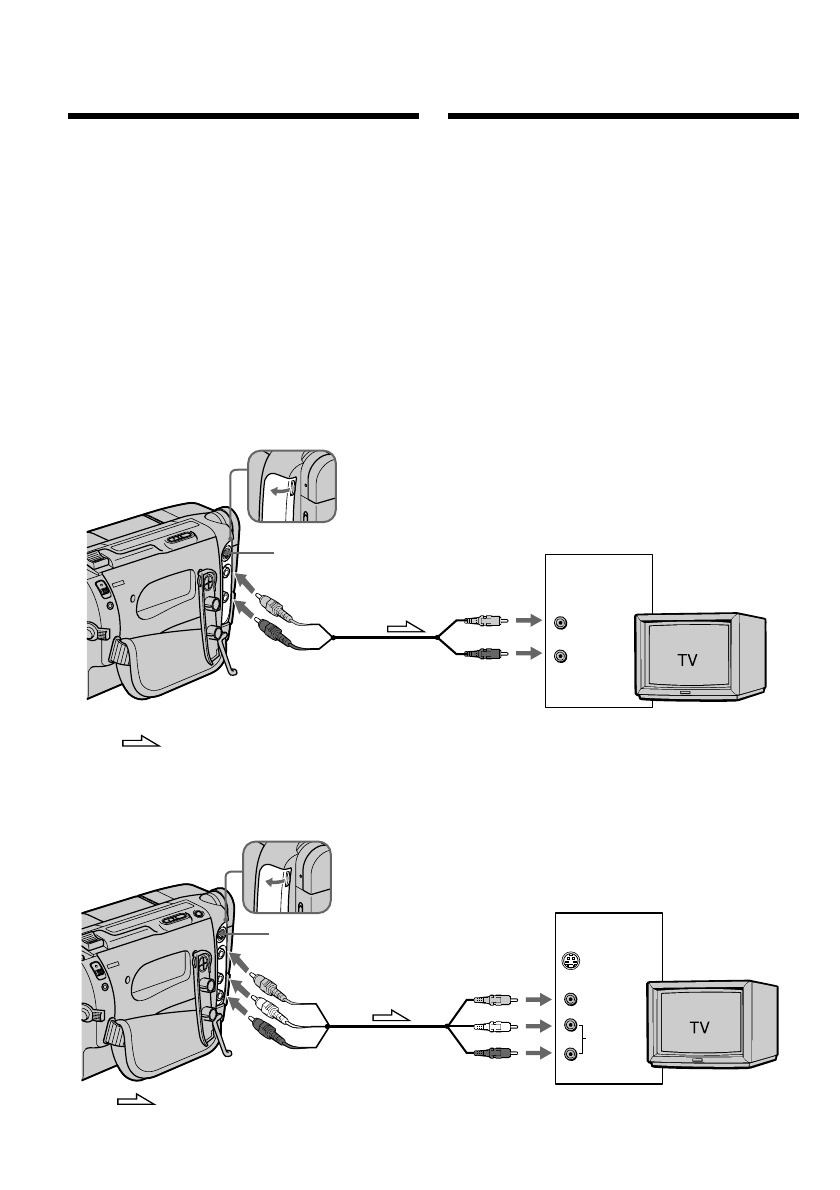 TV
TV