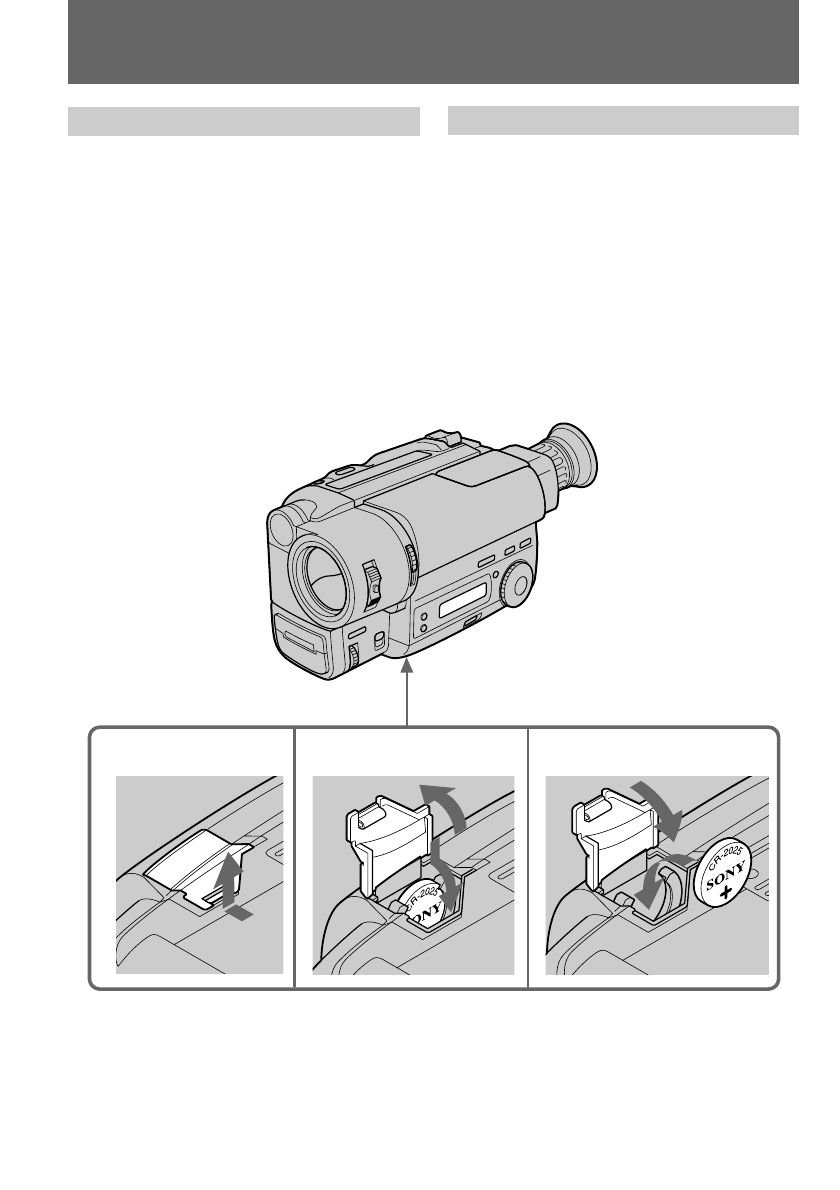 CR-2025
SONY

CR-2025
SONY
+