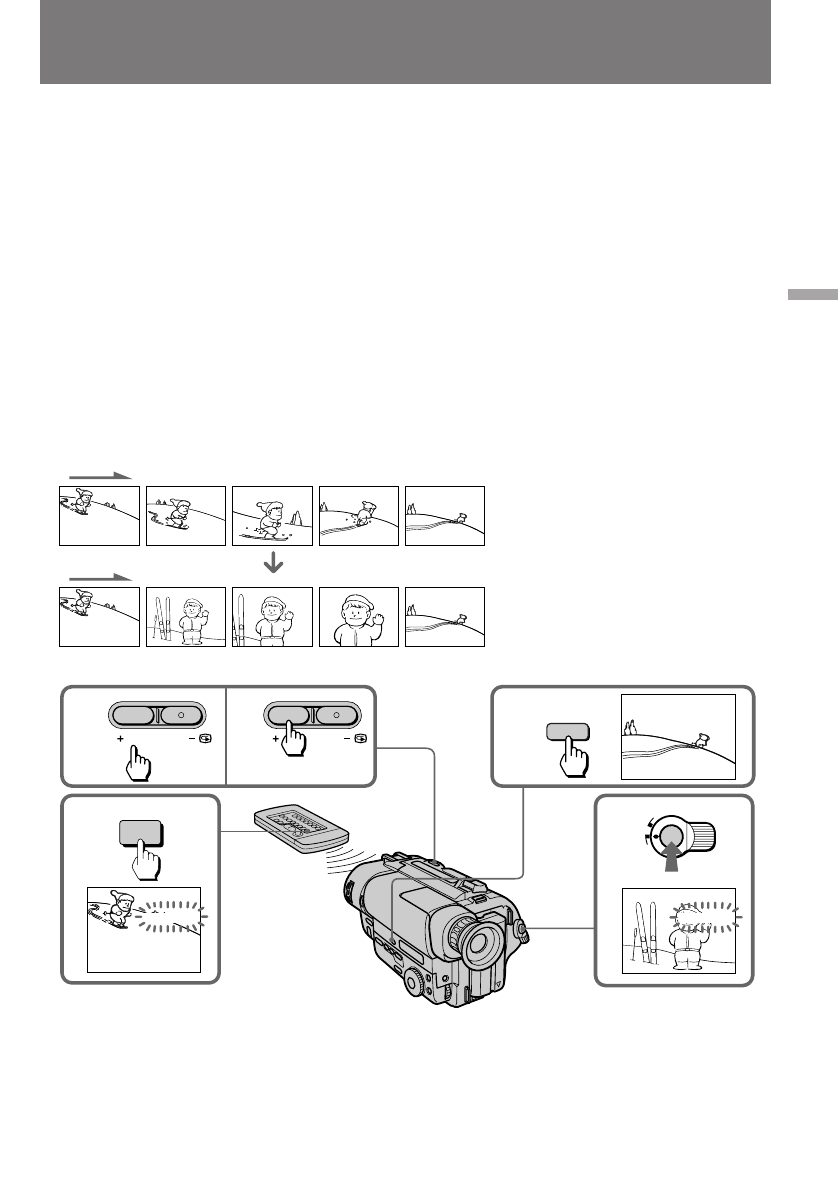 + −
+ −