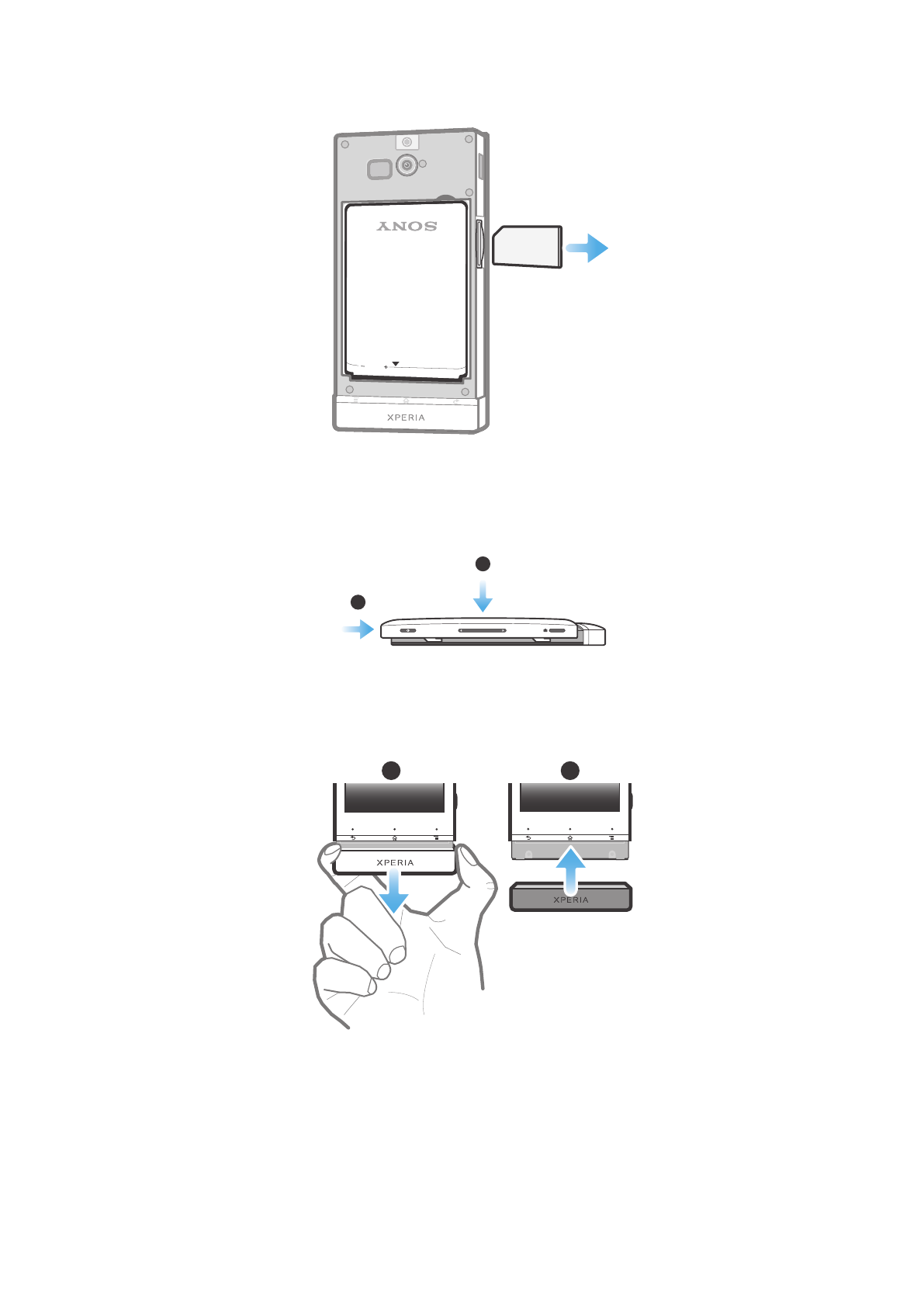 SONY

XPERIA

XPERIA

XPERIA