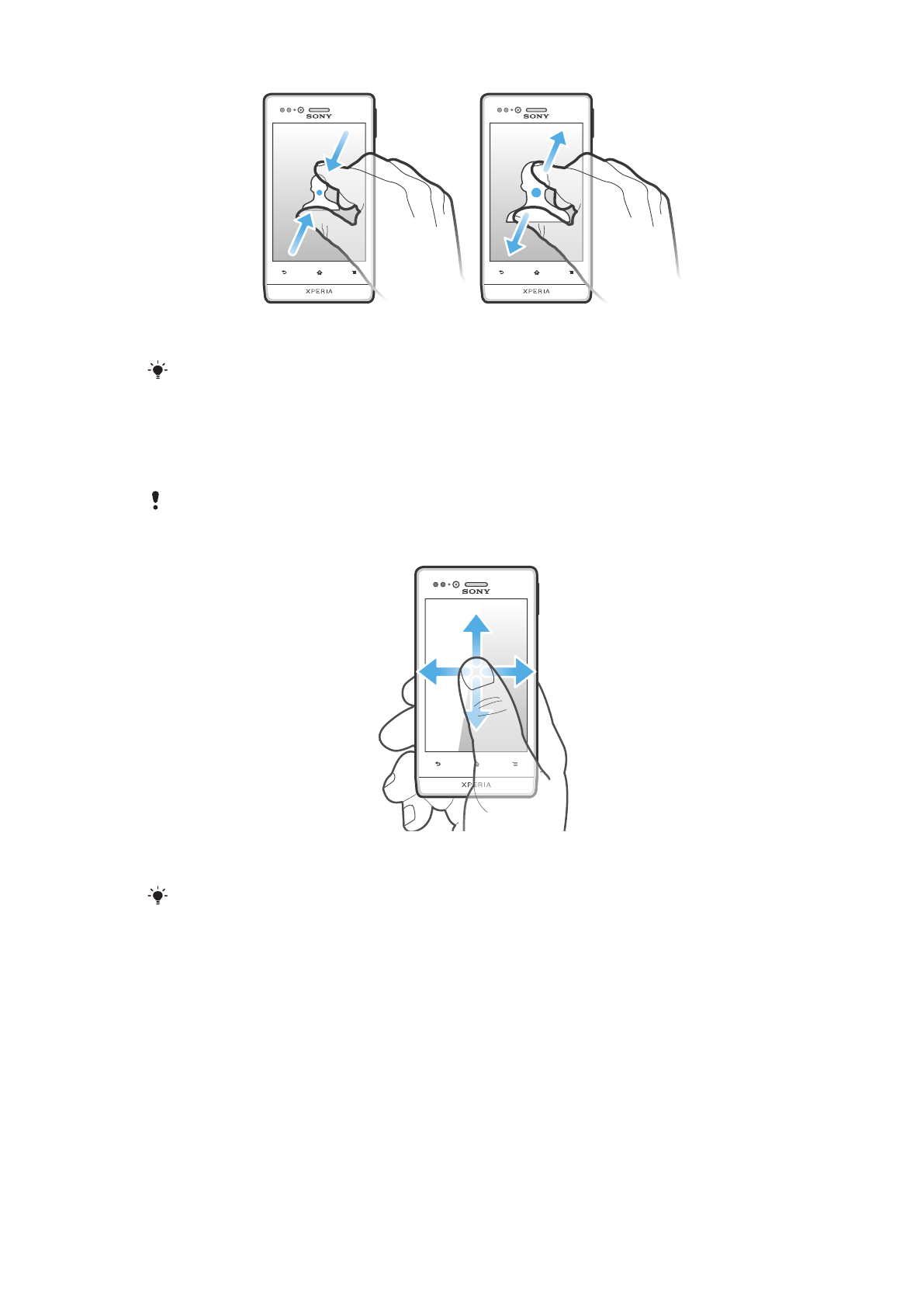 SONY

XPERIA

SONY

XPERIA

SONY

XPERIA