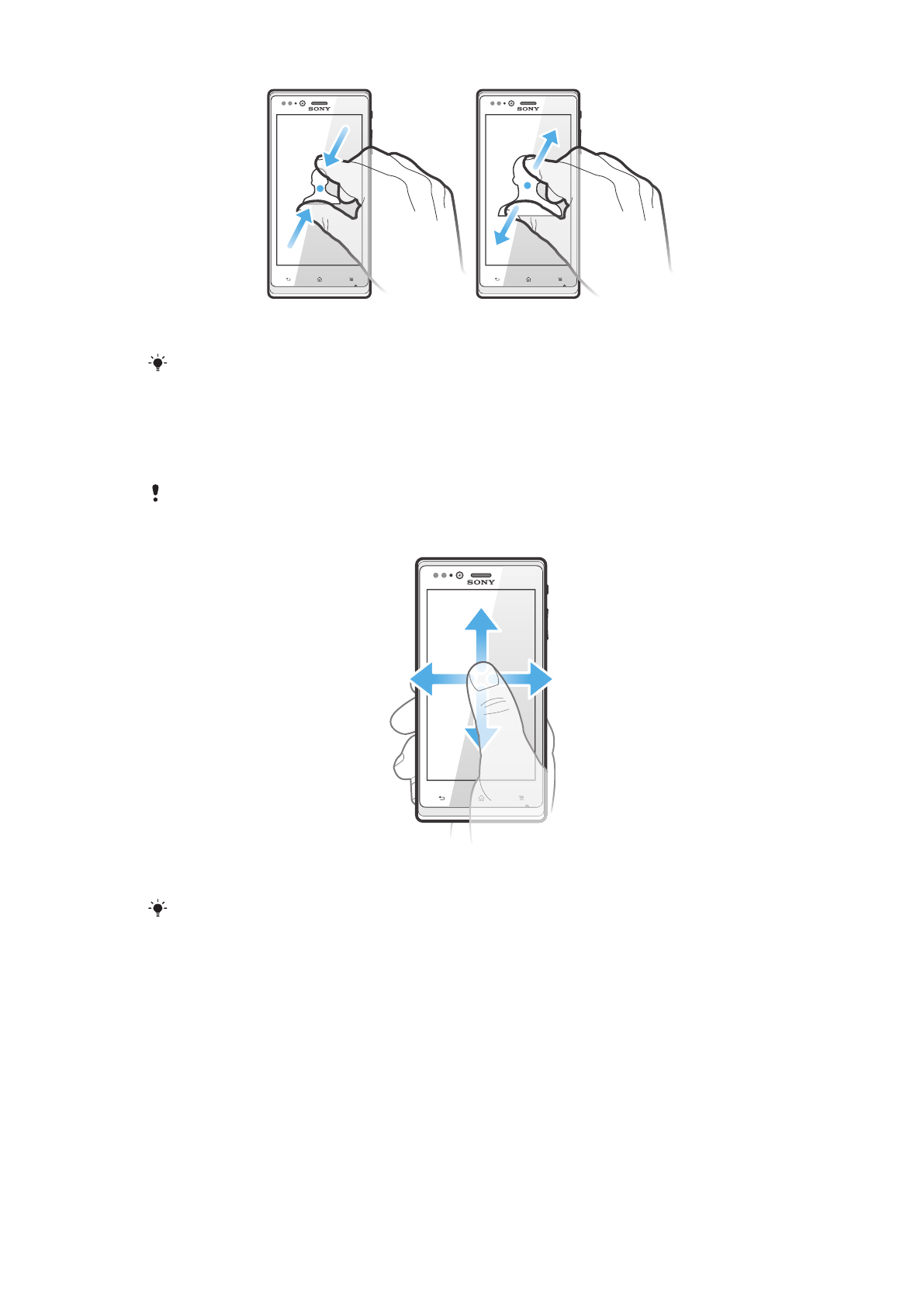 SONY

SONY

SONY