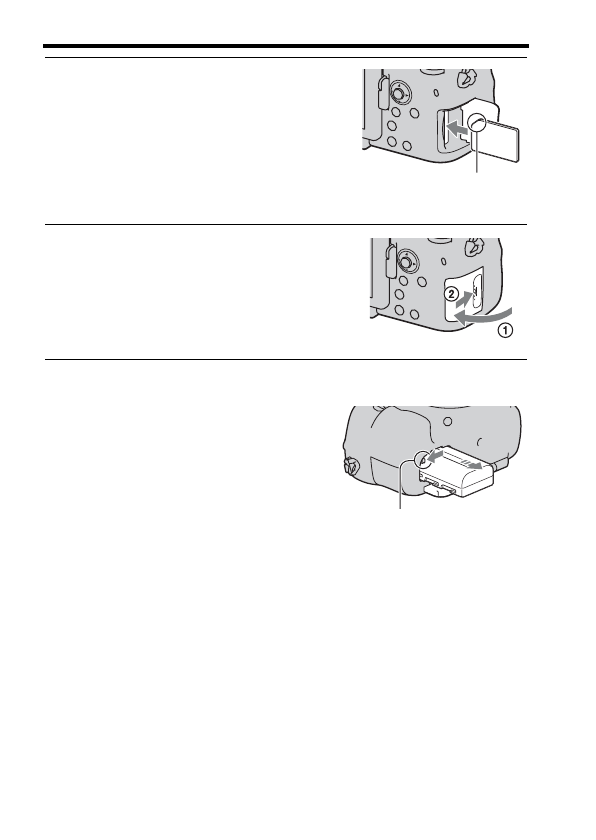 ②
①