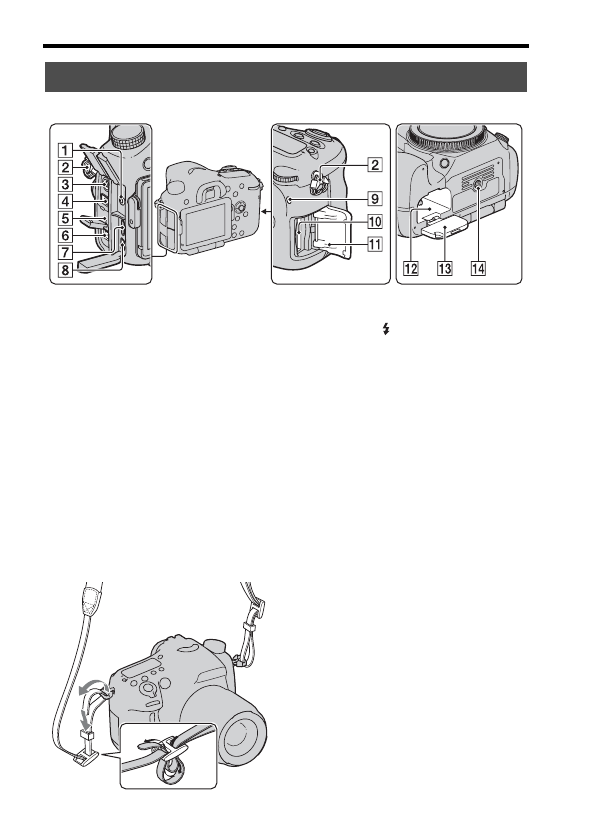 1
2
3
4
5
6
7
8
2
9
10
11
12
13
14