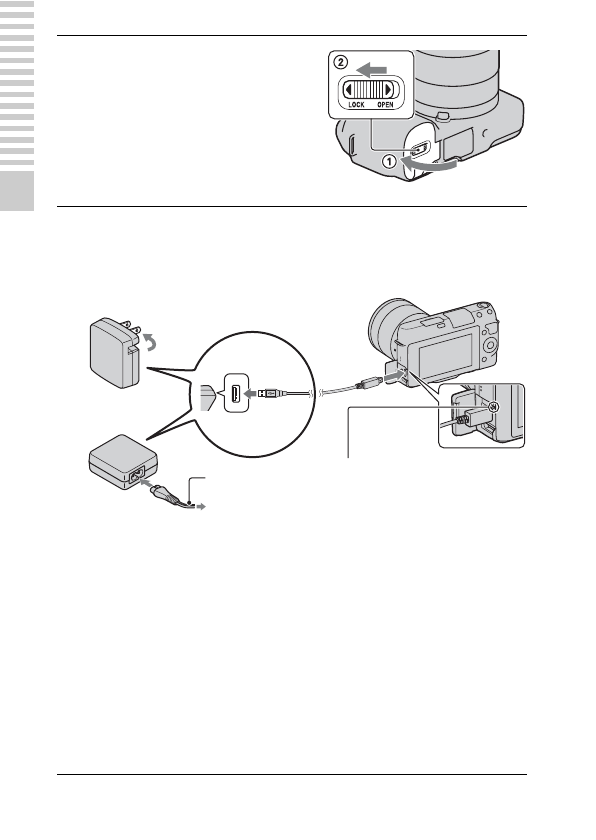 2

LOCK OPEN

1