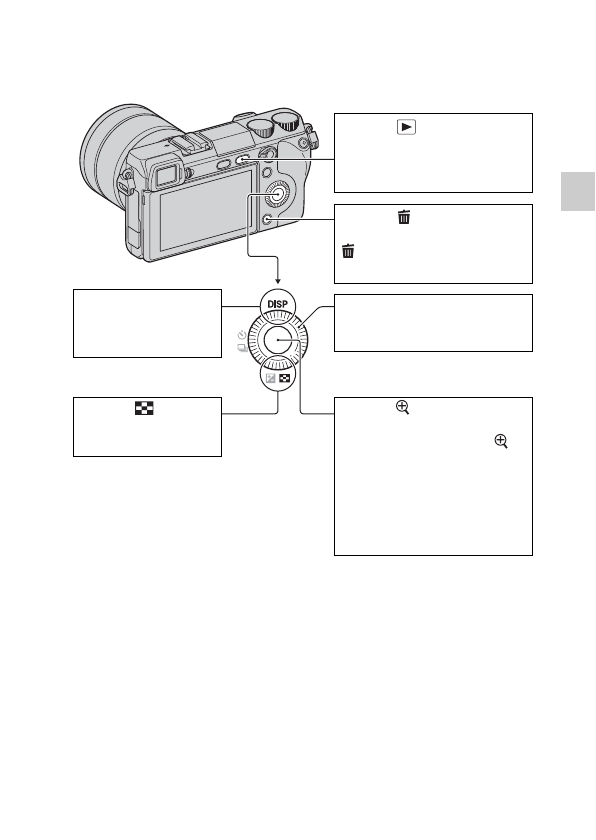 DISP