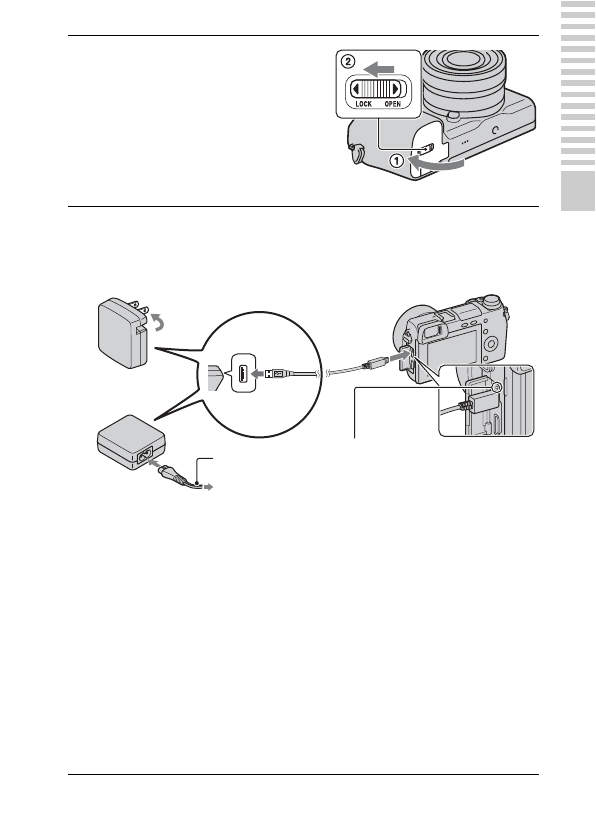 ②
LOCK OPEN
①