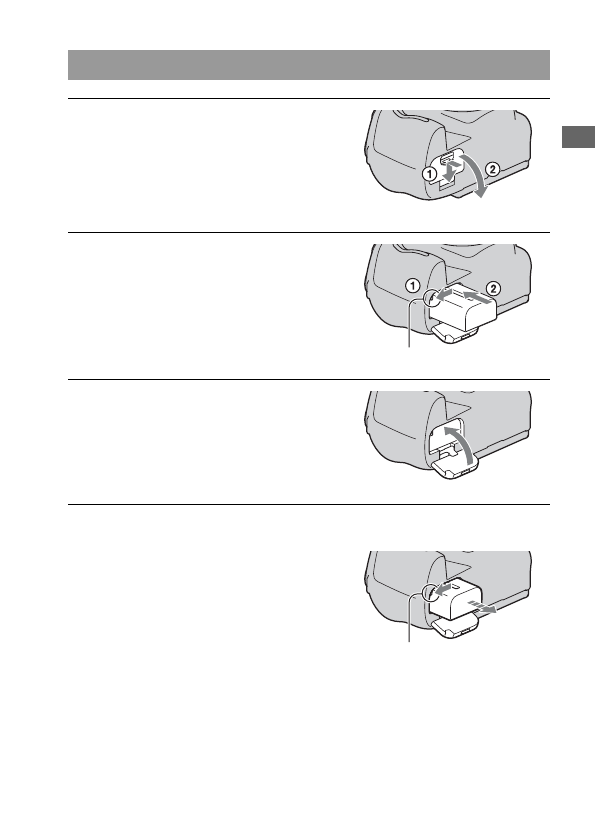 ①
②

①
②