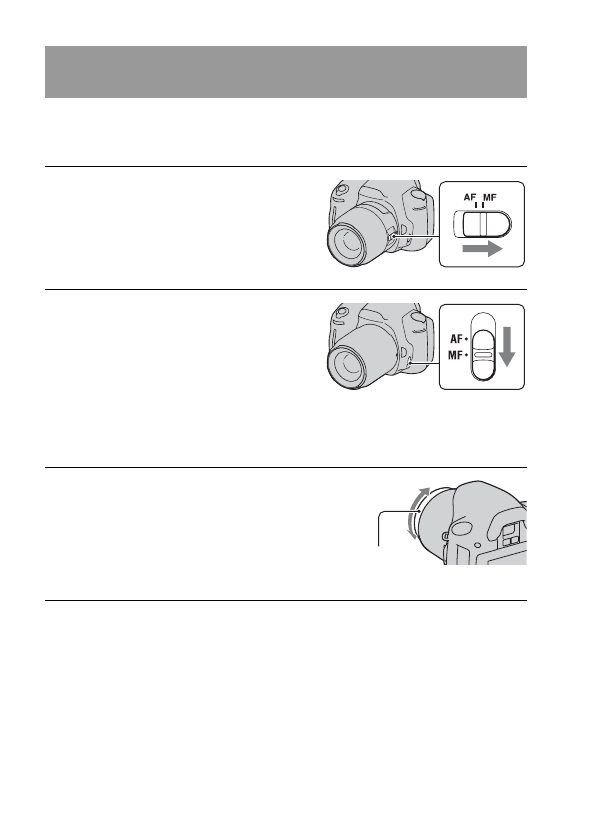 AF MF

AF
MF