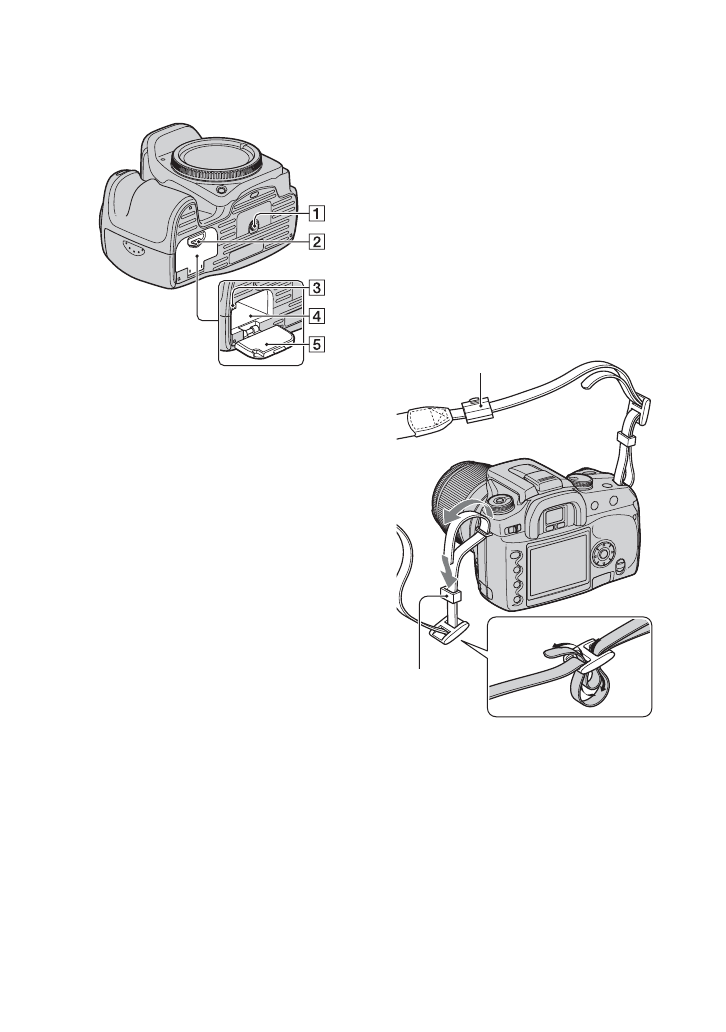 1
2
3
4
5