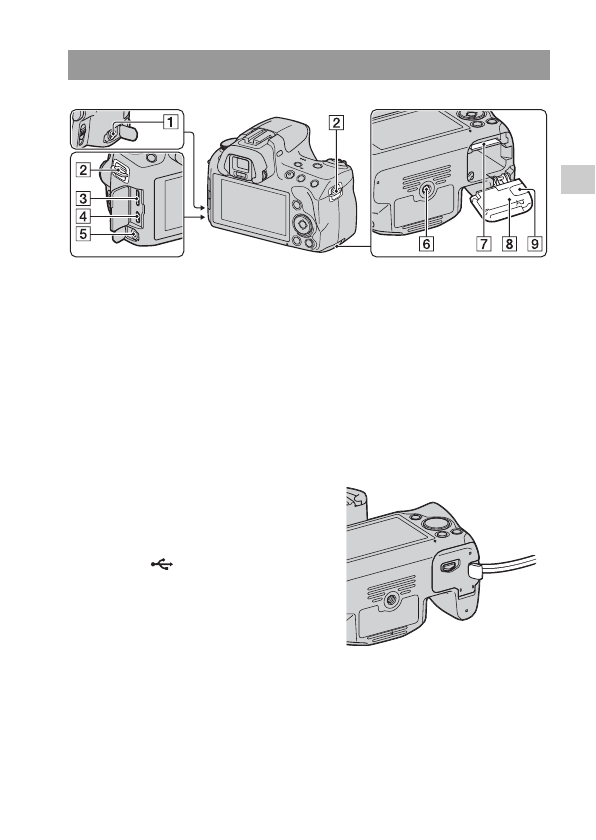 1
2
3
4
5
2
6
7
8
9