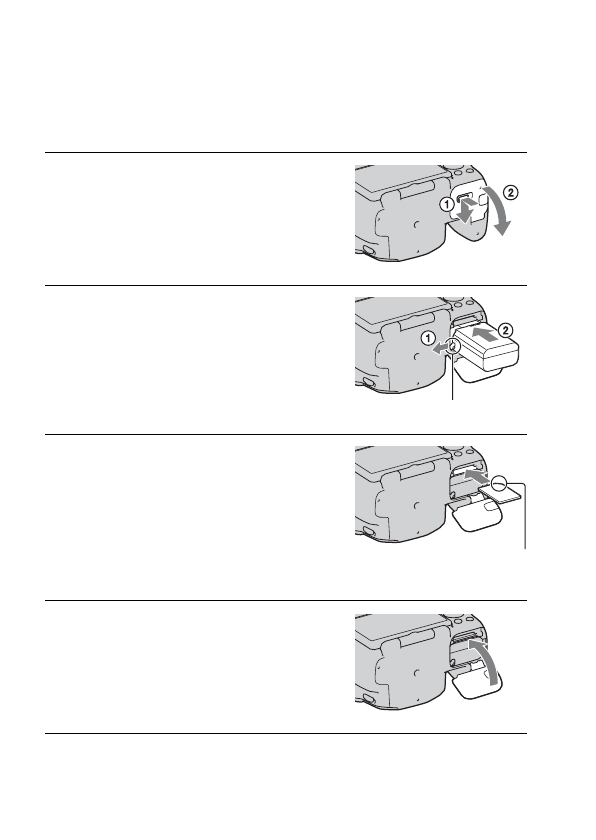 ① ②
① ②