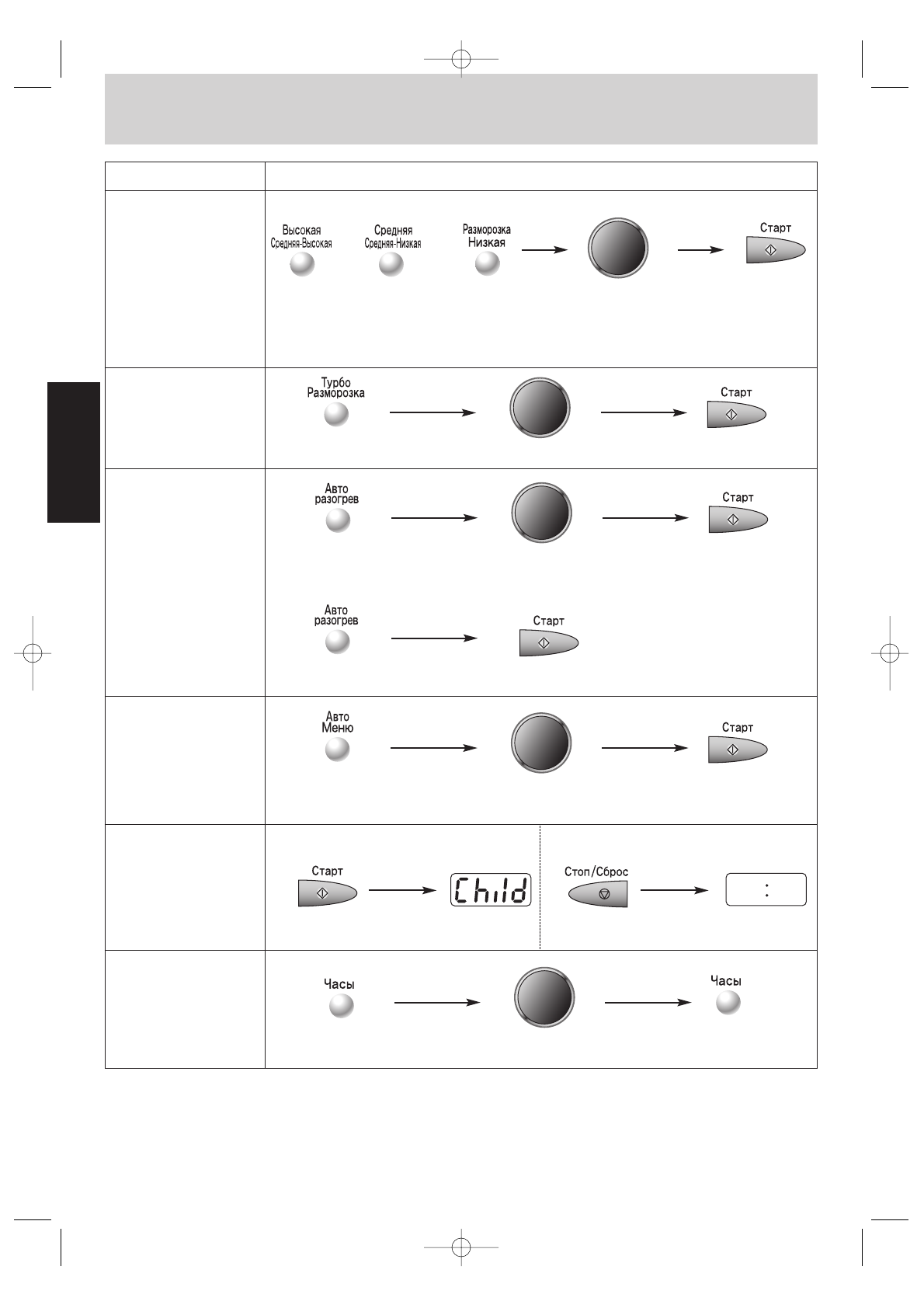 Высокая
Средняя-Высокая

Средняя
Средняя-Низкая

Разморозка
Низкая

Старт

Турбо
Разморозка

Старт

Авто
разогрев

Старт

Авто
разогрев

Старт

Авто
Меню

Старт

Старт

Child

Стоп/Сброс

:

Часы

Часы