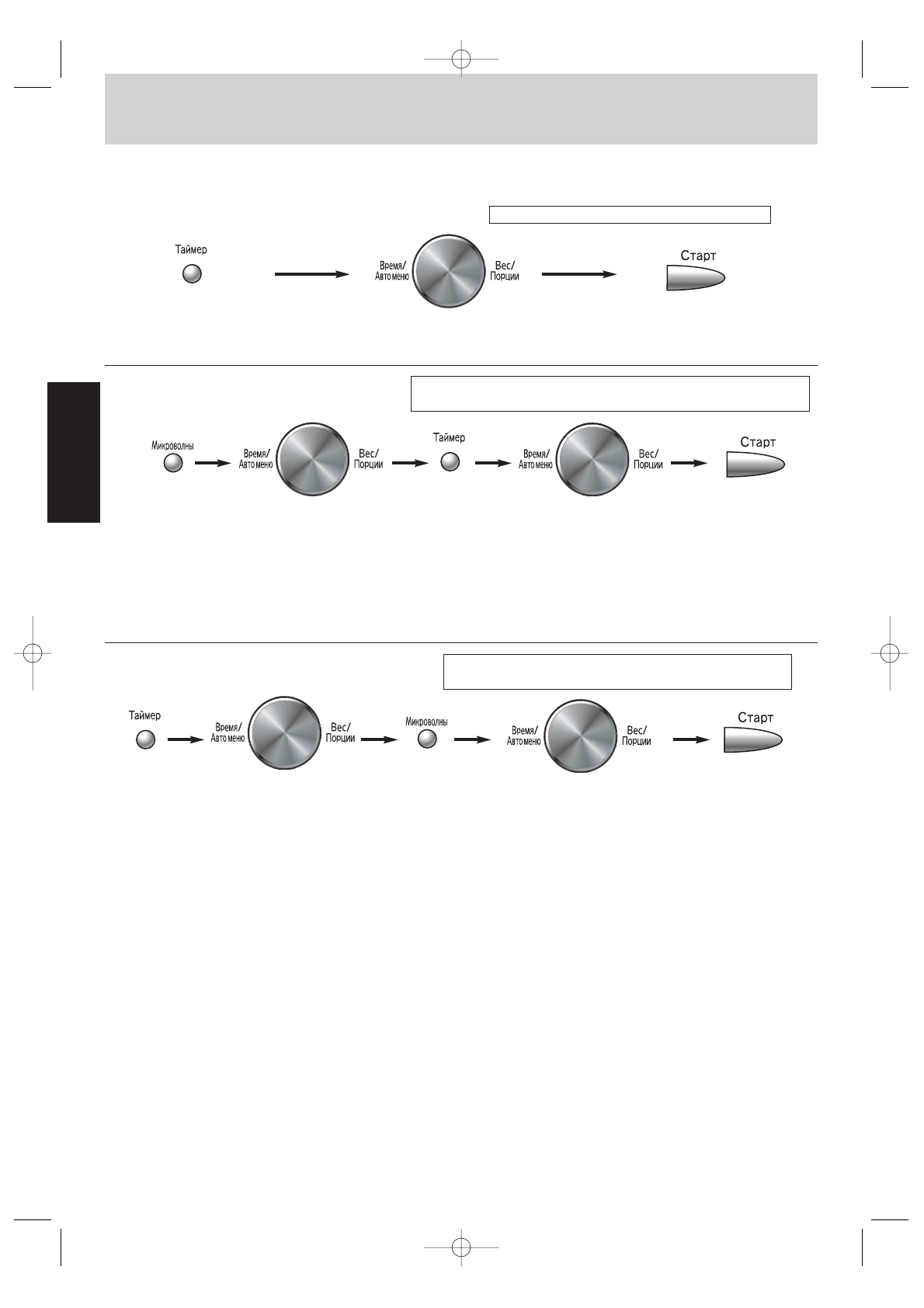 Таймер

Время/
Авто меню

Вес/
Порции

Старт

Микроволны

Время/
Авто меню

Вес/
Порции

Таймер

Время/
Авто меню

Вес/
Порции

Старт

Таймер

Время/
Авто меню

Вес/
Порции

Микроволны

Время/
Авто меню

Вес/
Порции

Старт