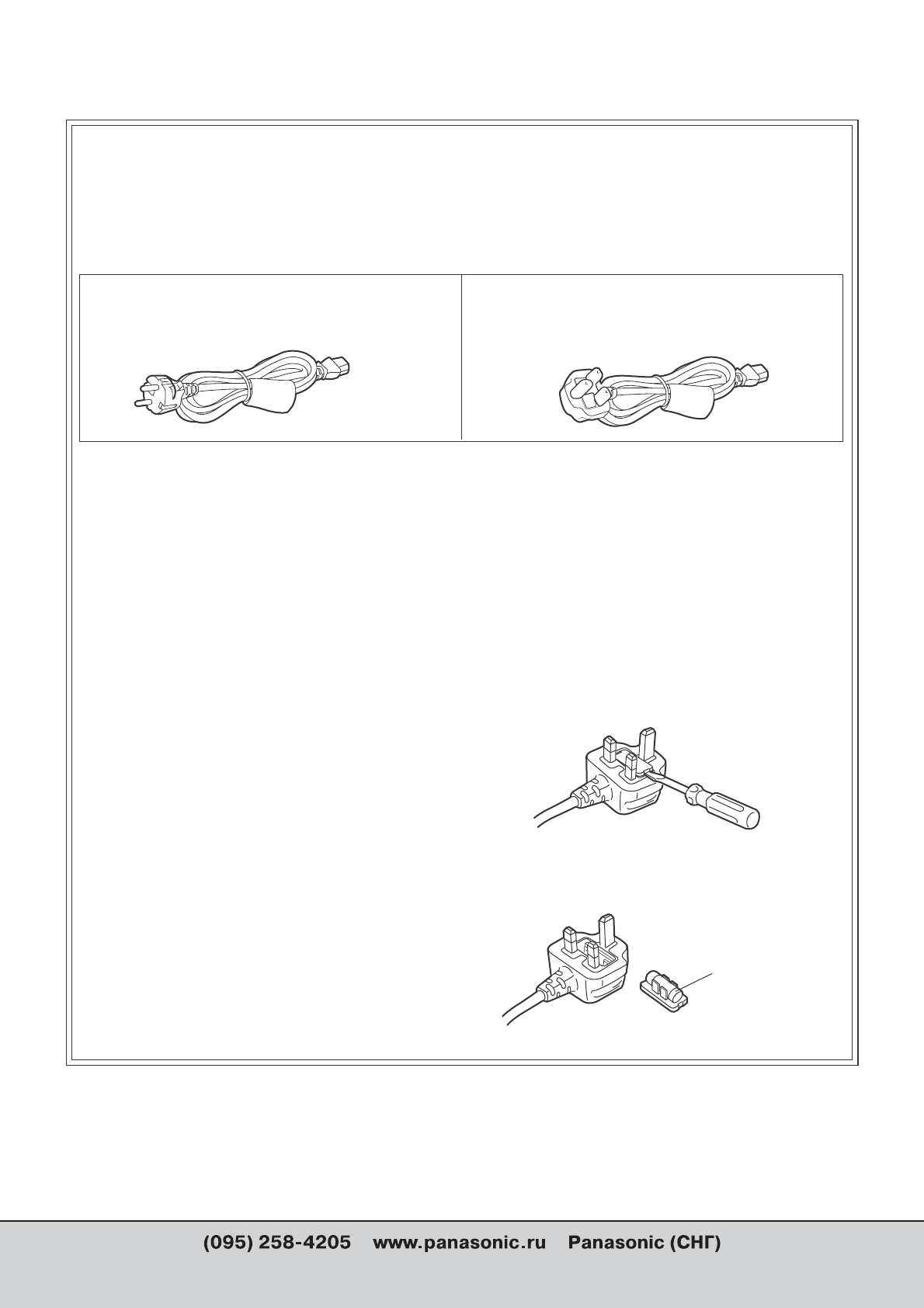 (095) 258-4205 www.panasonic.ru Panasonic (СНГ)