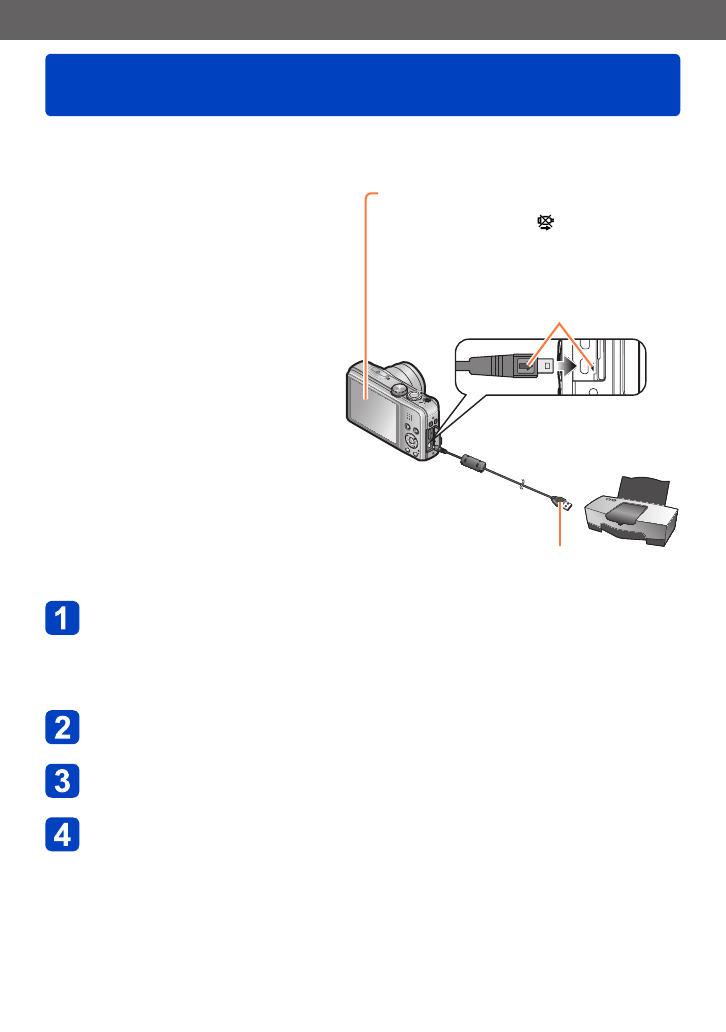 1

2

3

4