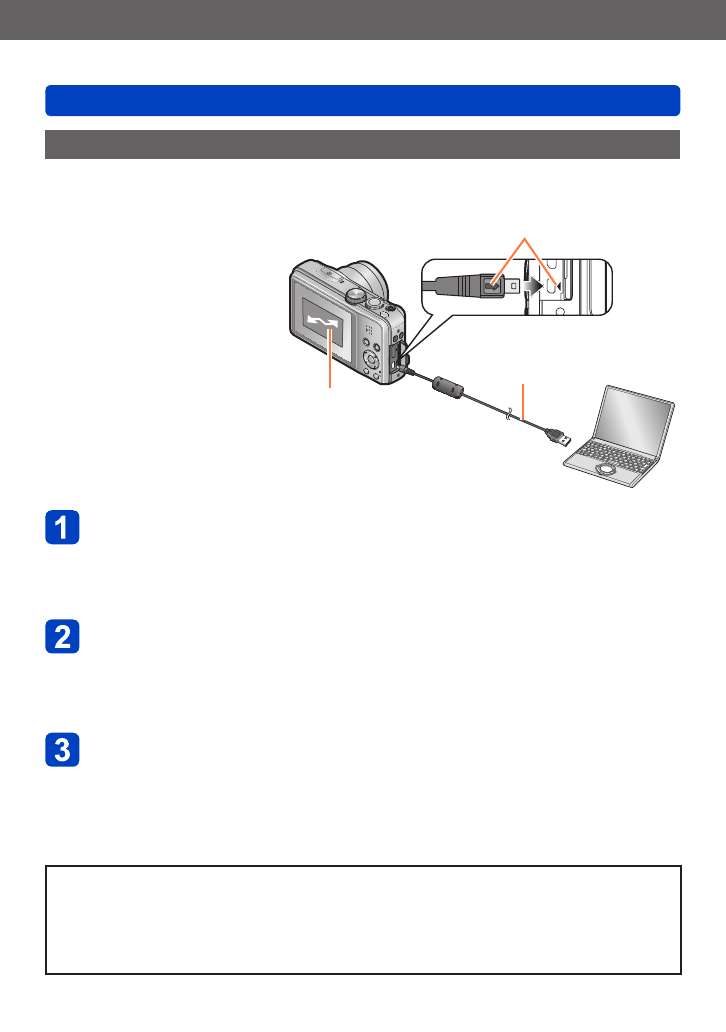 1

2

3