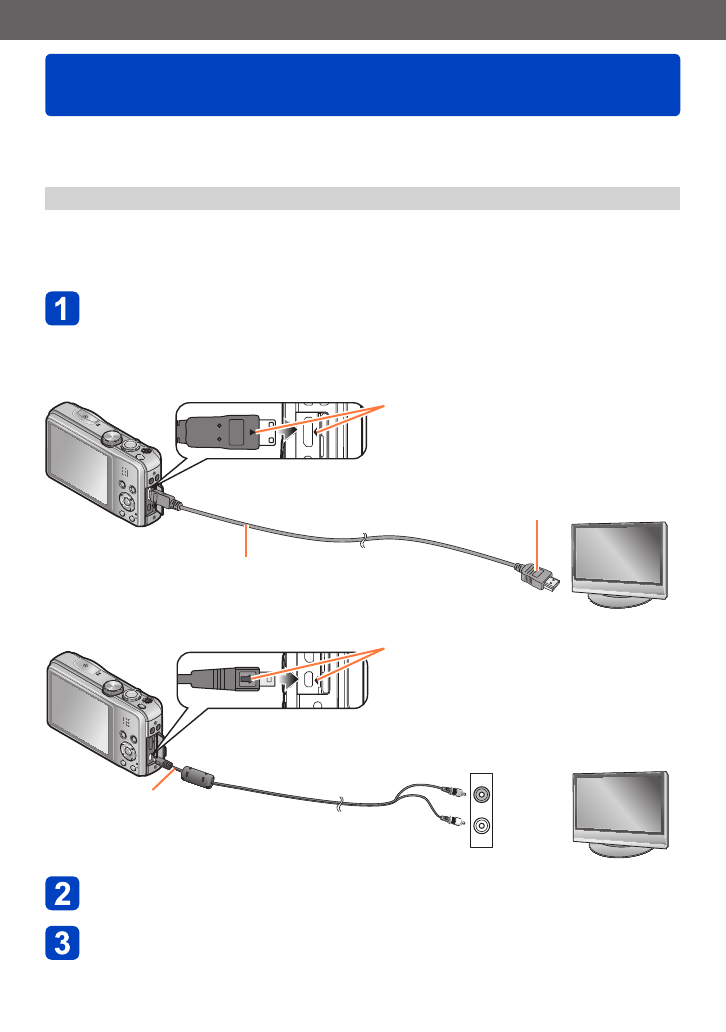 1

2

3