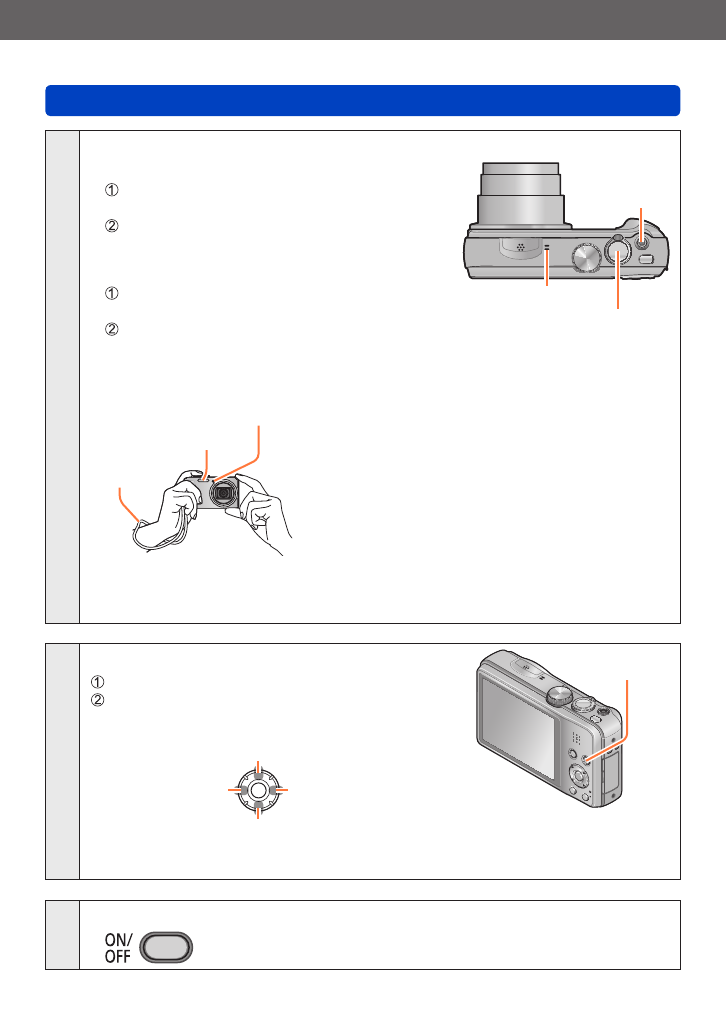 ①

②

①

②

①
②

ON/
OFF