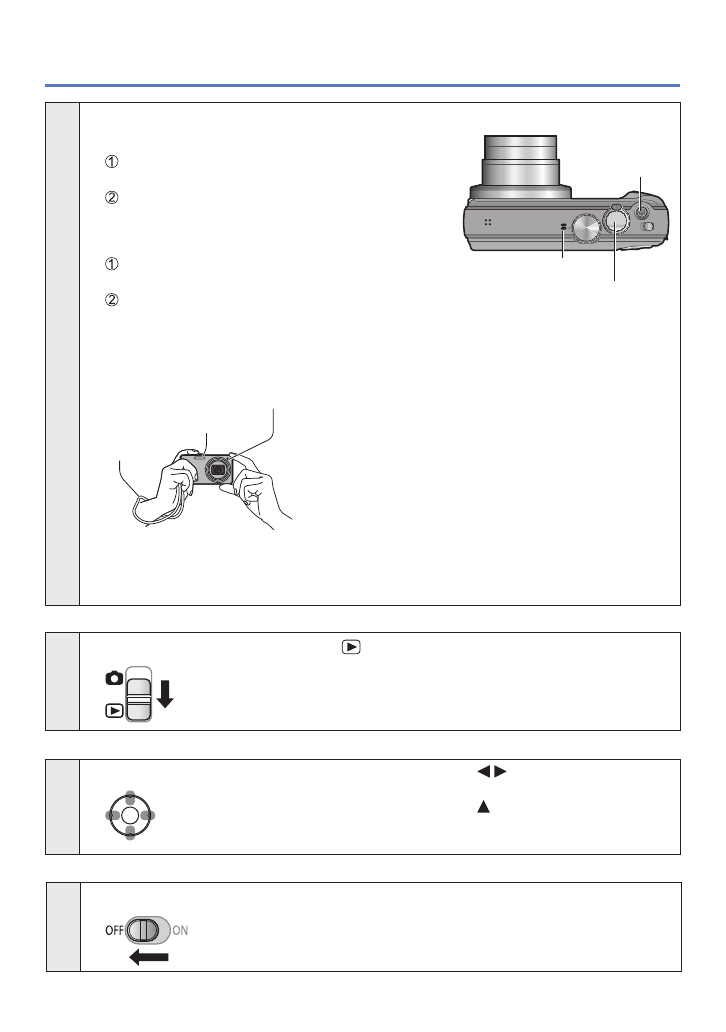 ①

②

①

②

OFF ON