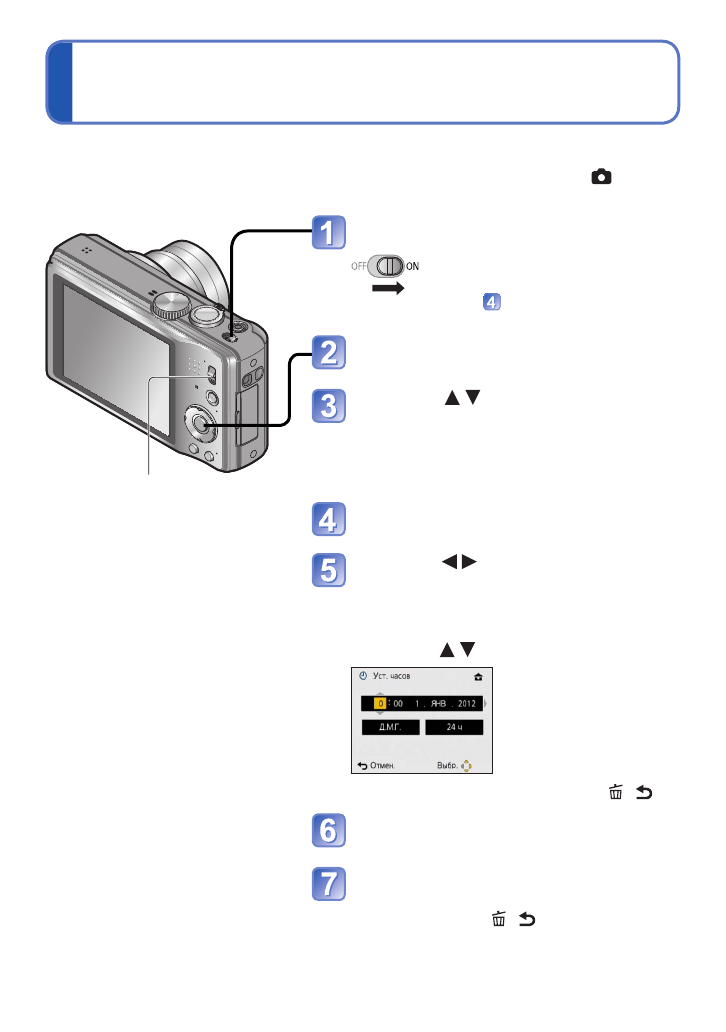 1

OFF ON

4

2

3

4

5

Уст. часов

0 : 00 1 . ЯНВ . 2012

Д.М.Г. 24 ч

Отмен. Выбр.

6

7