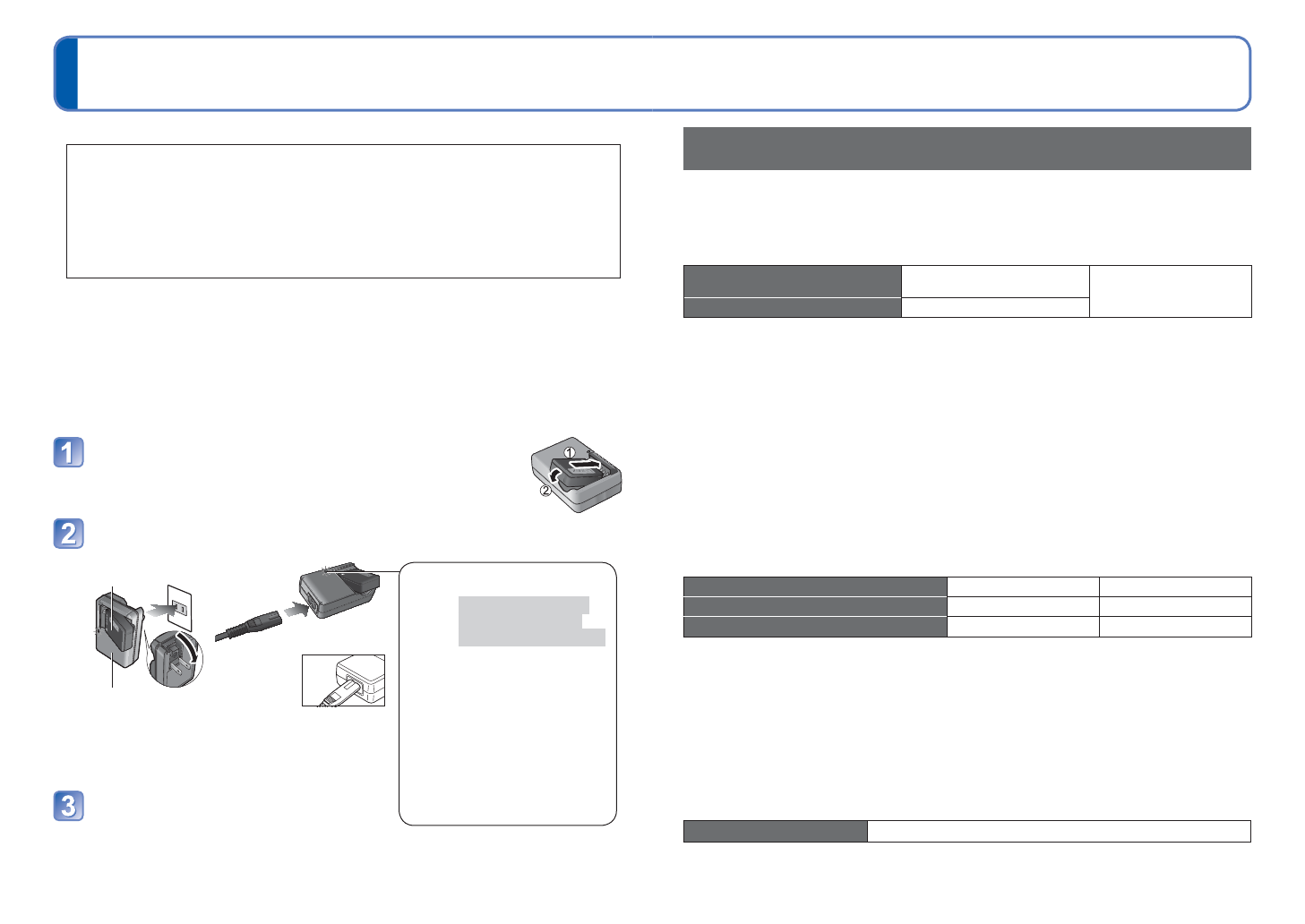 1

2

3

①

②