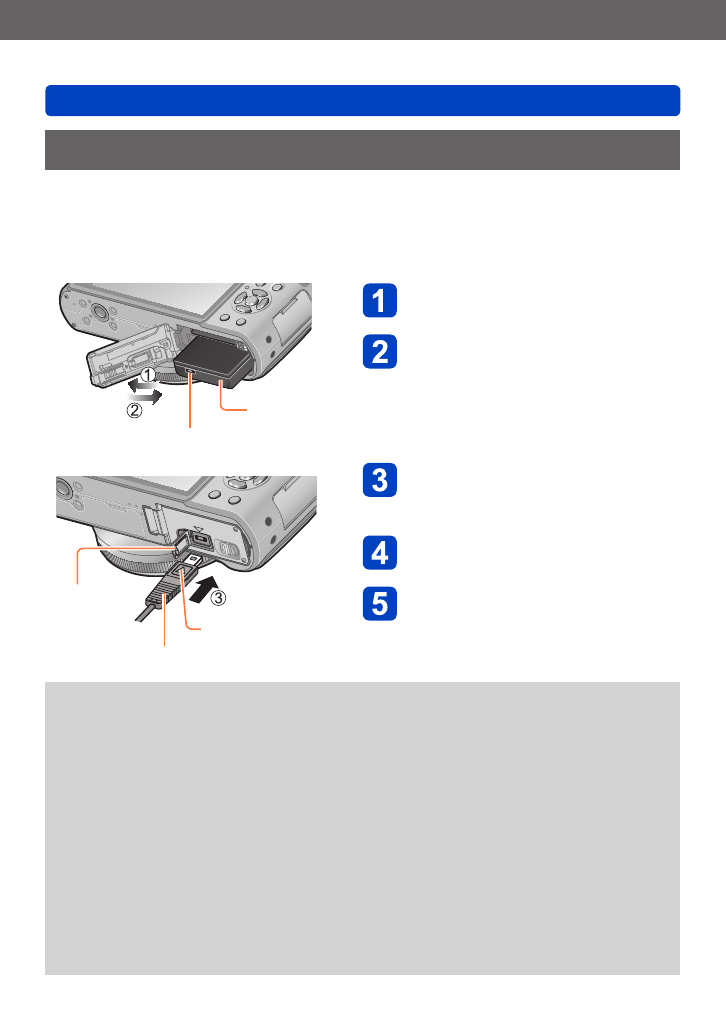 ①
②

1

2

3

4

5

③