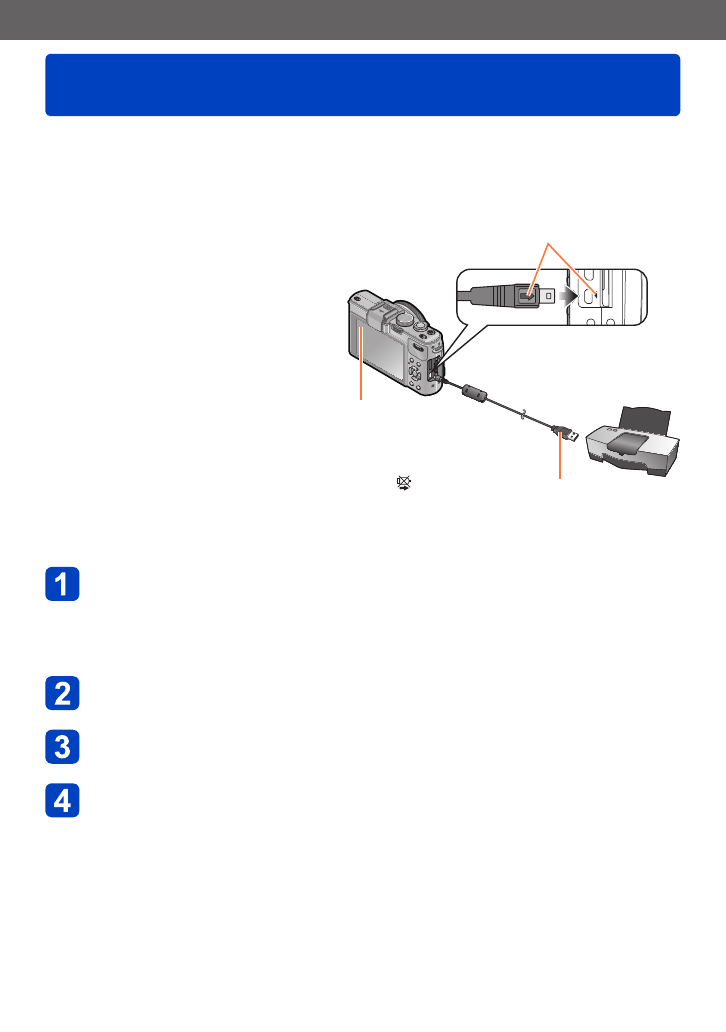 1

2

3

4