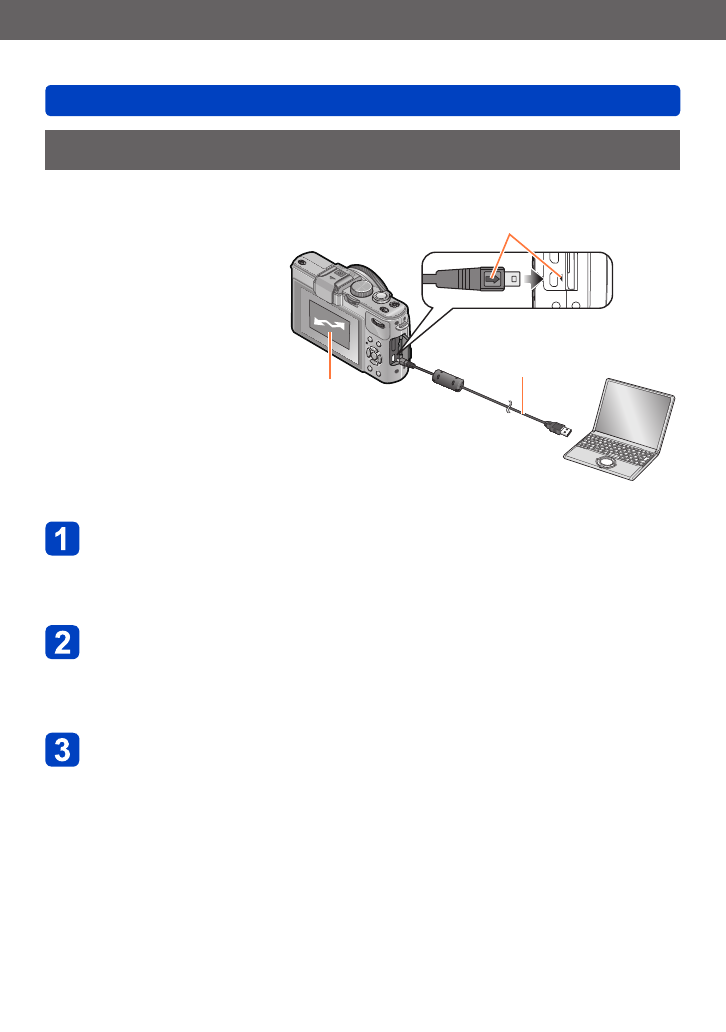 1

2

3