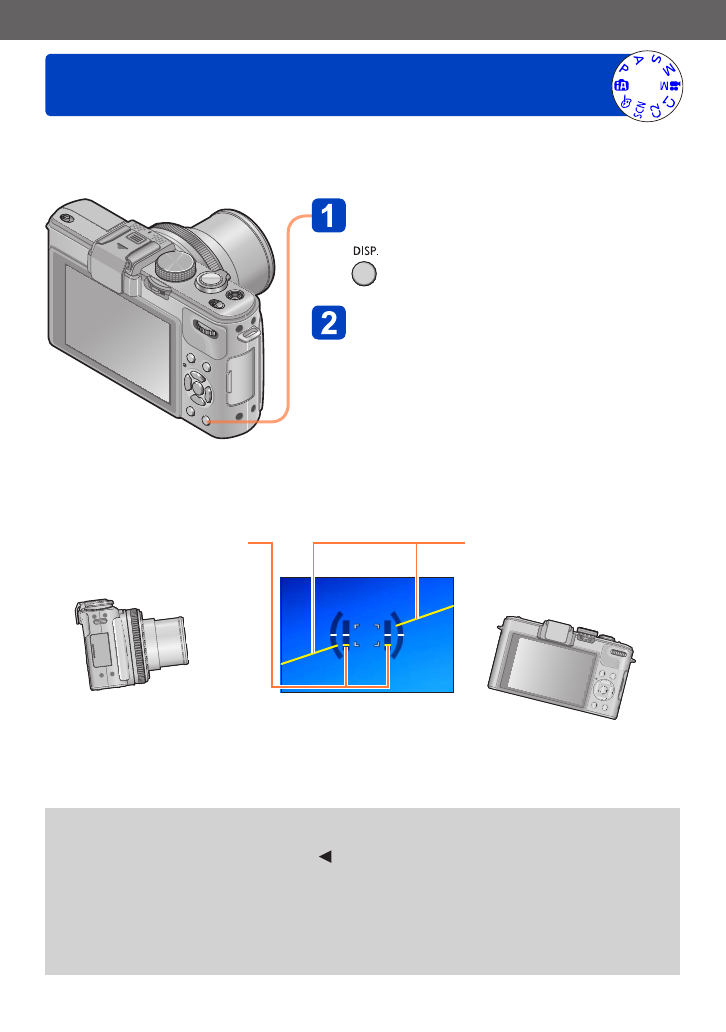 1

DISP.

2

P A S M C1 C2 SCN iA